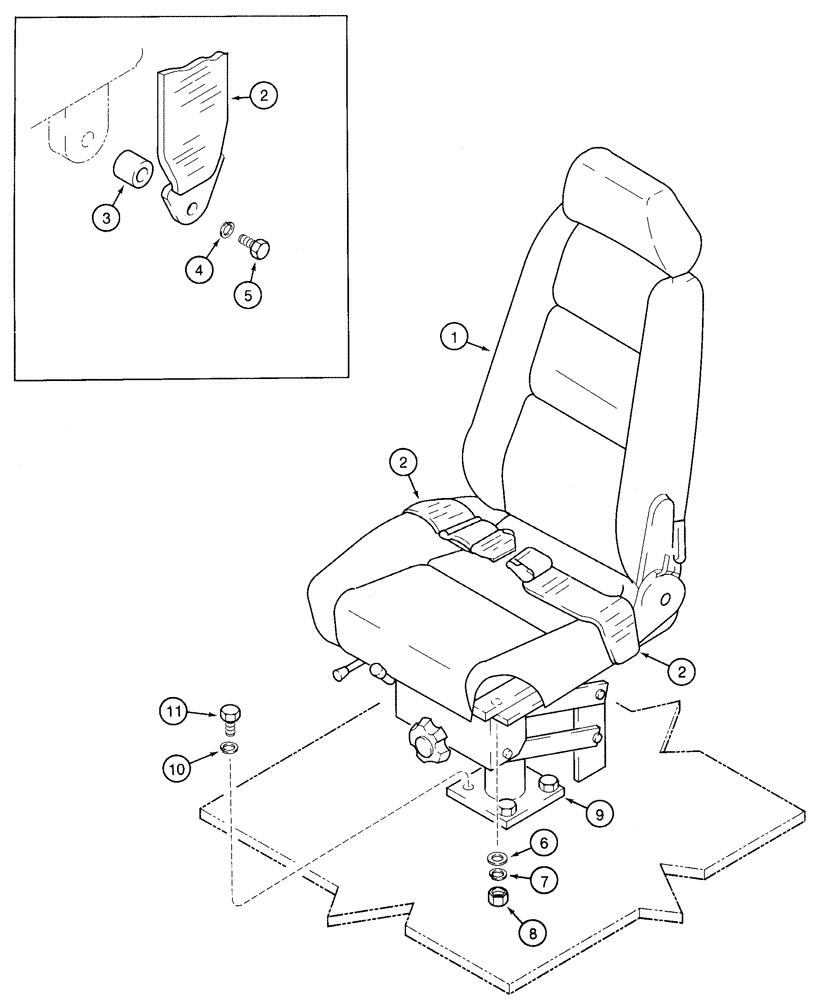 2
3
4
5
1
2
2
11
10
9
6
7
8