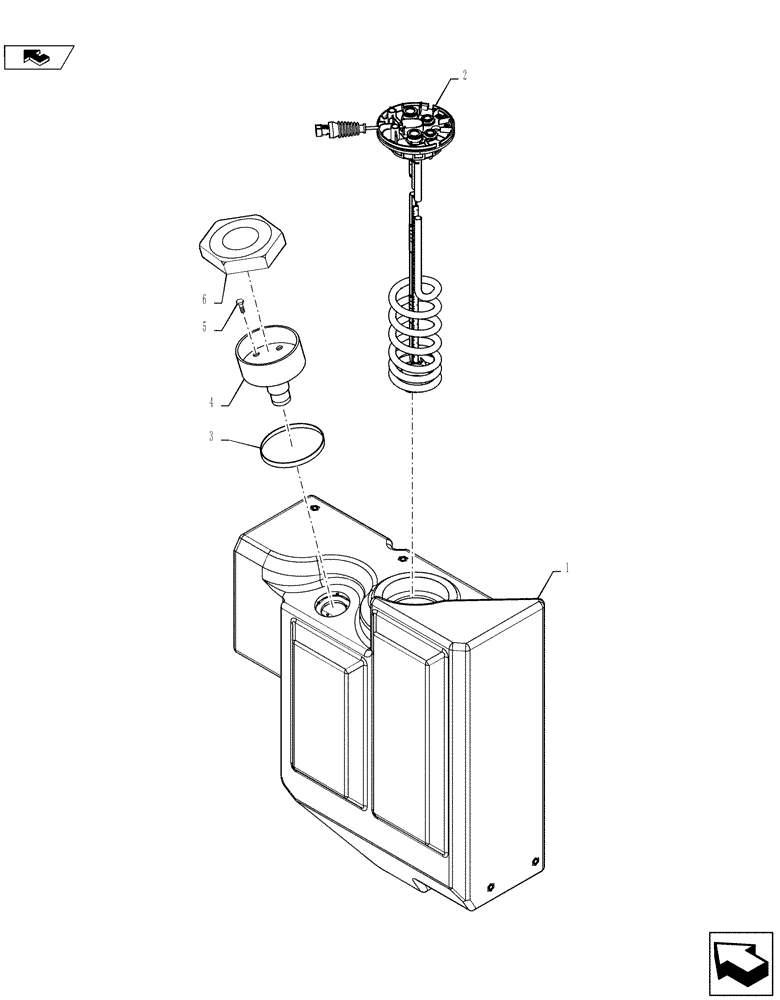 2
6
5
4
3
1