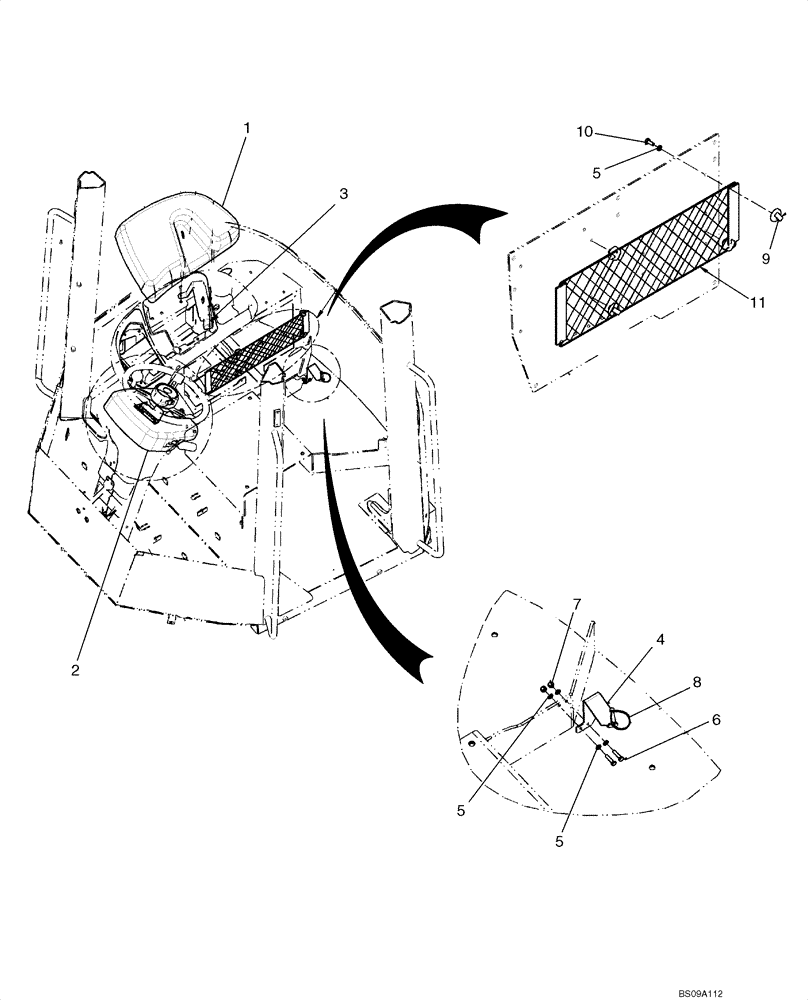 1
3
10
5
9
11
2
7
4
8
6
5
5
BS09A112