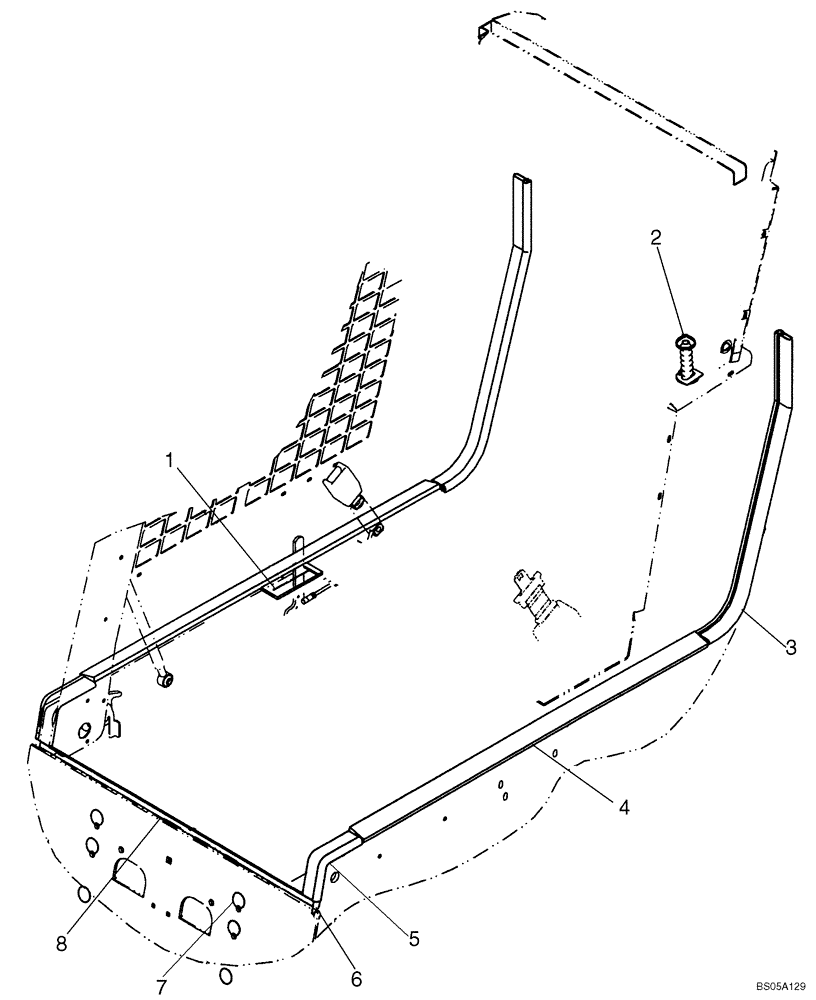 2
1
3
4
5
8
7
6
BS05A129