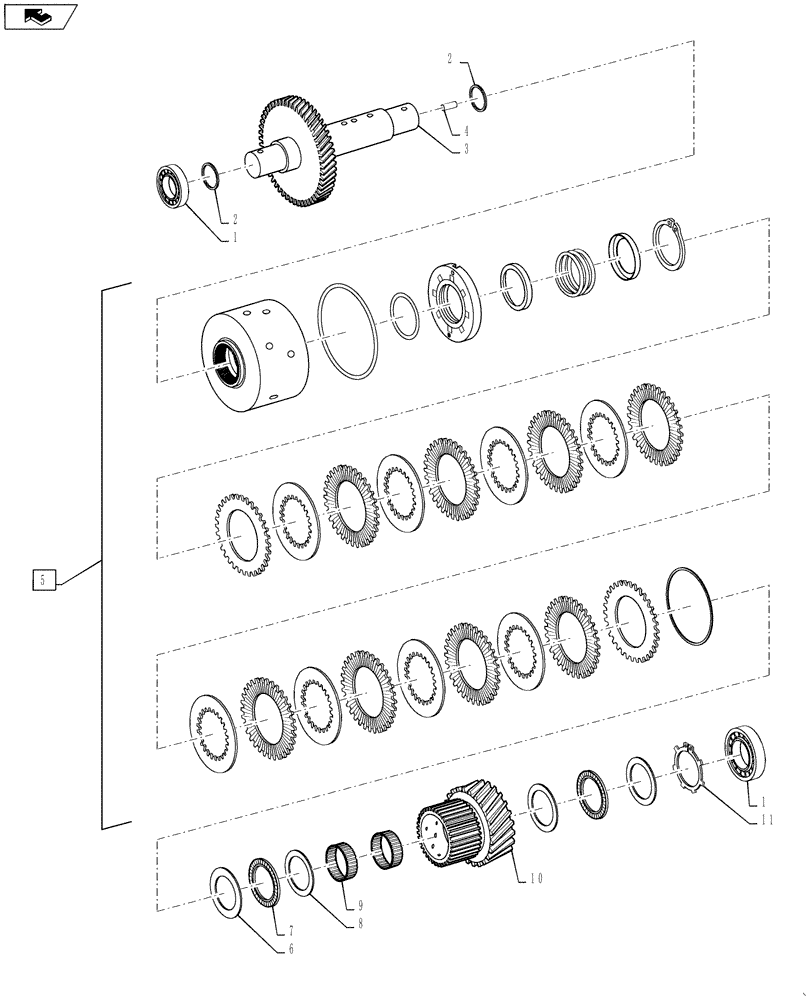 2
4
3
2
1
5
1
11
10
9
8
7
6