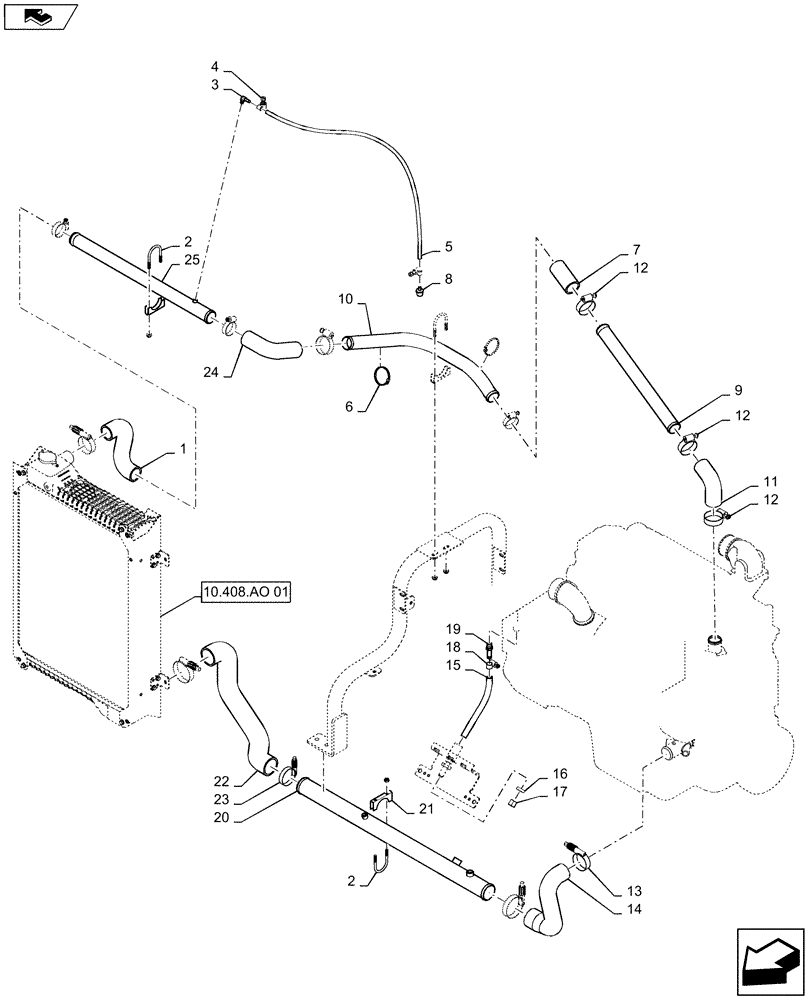 4
3
2
25
5
8
7
12
10
24
6
9
12
1
11
12
10.408.AO 01
19
18
15
16
17
22
23
20
21
2
13
14