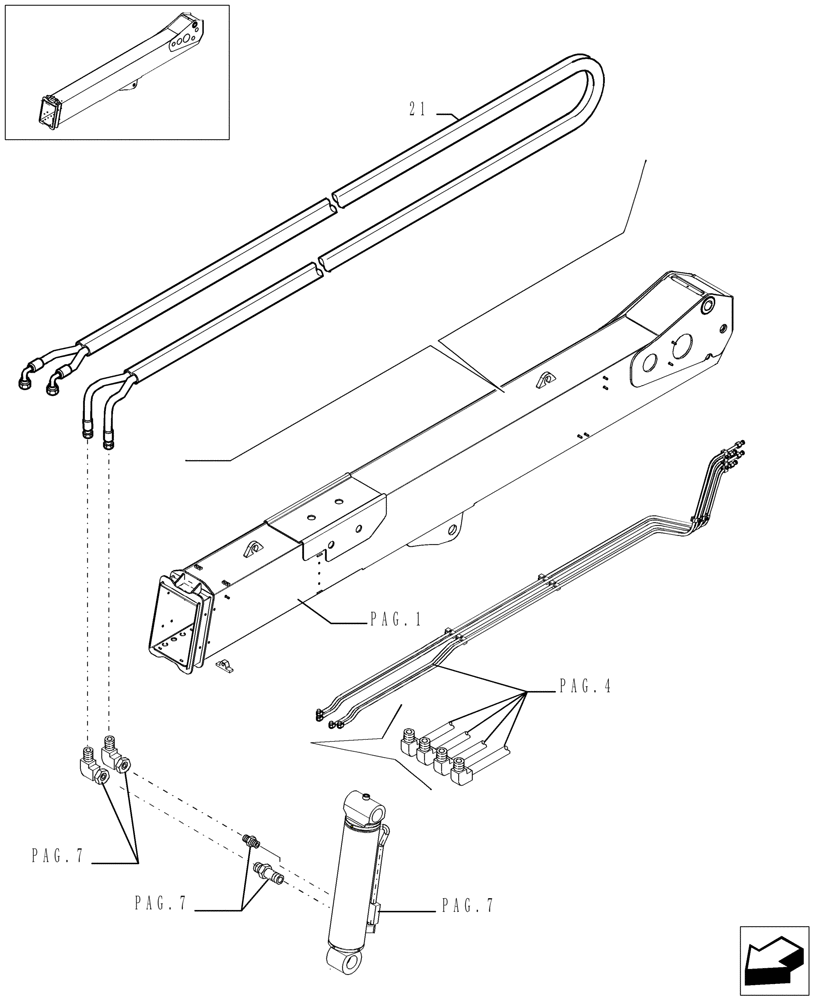 21

PAG.1

PAG.4

PAG.7

PAG.7

PAG.7