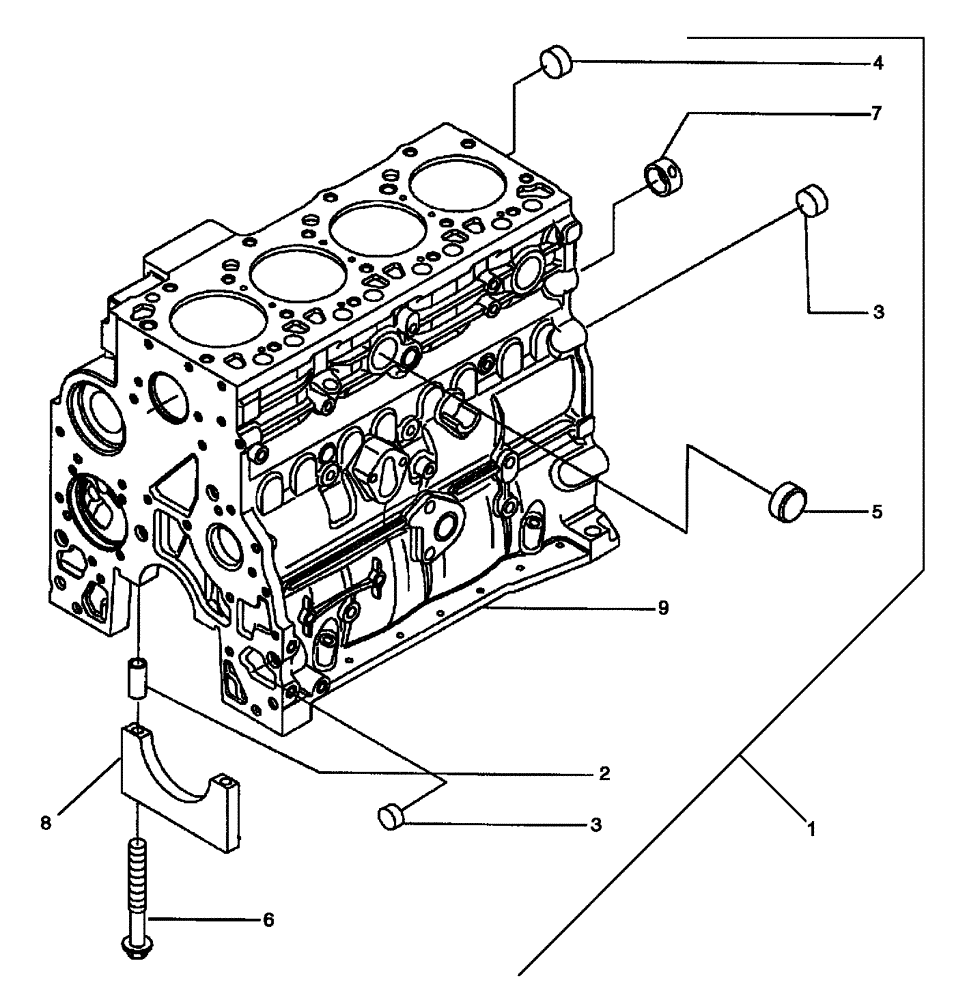 4
7
3
5
9
2
8
3
1
6