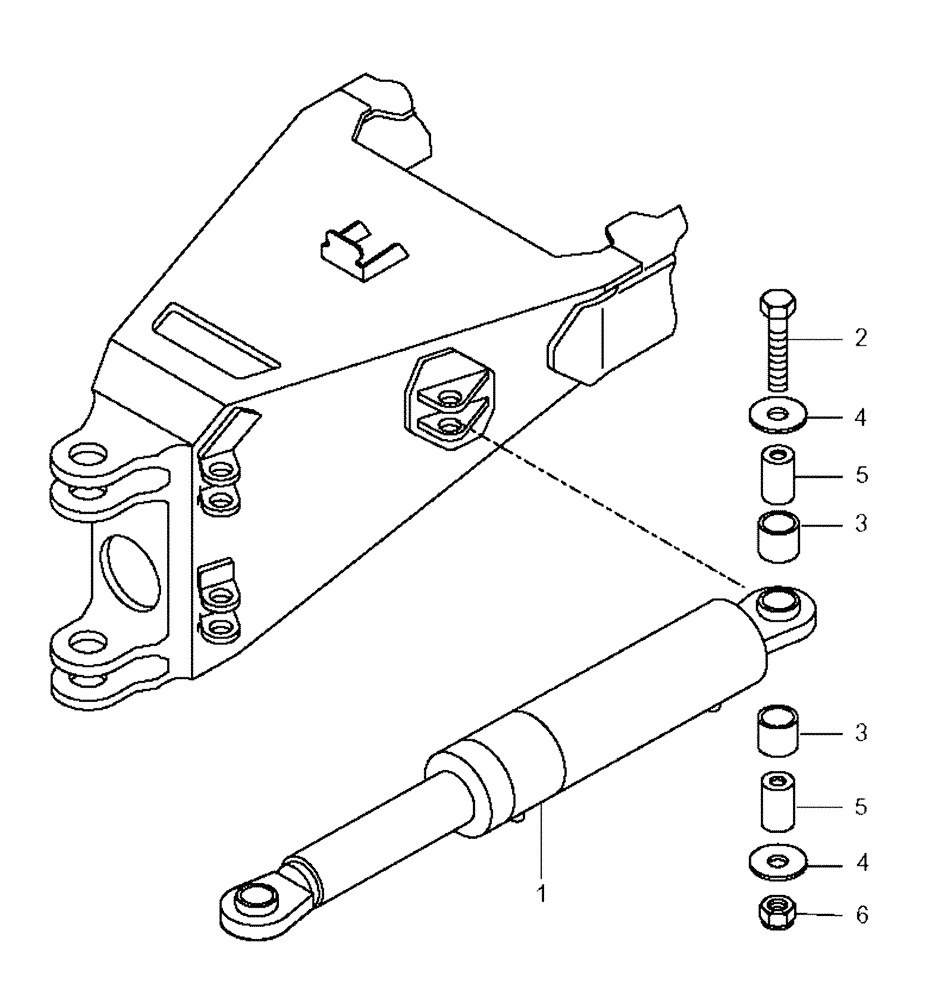 2
4
5
3
3
5
4
6
1