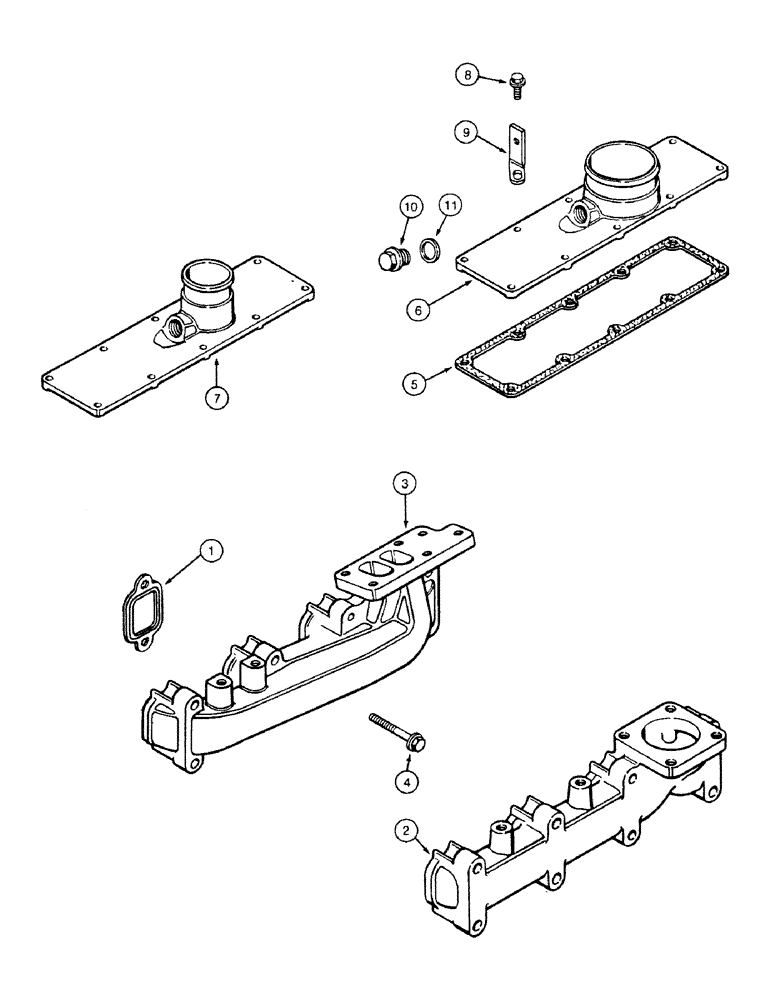 8
9
10
11
6
5
7
3
1
4
2