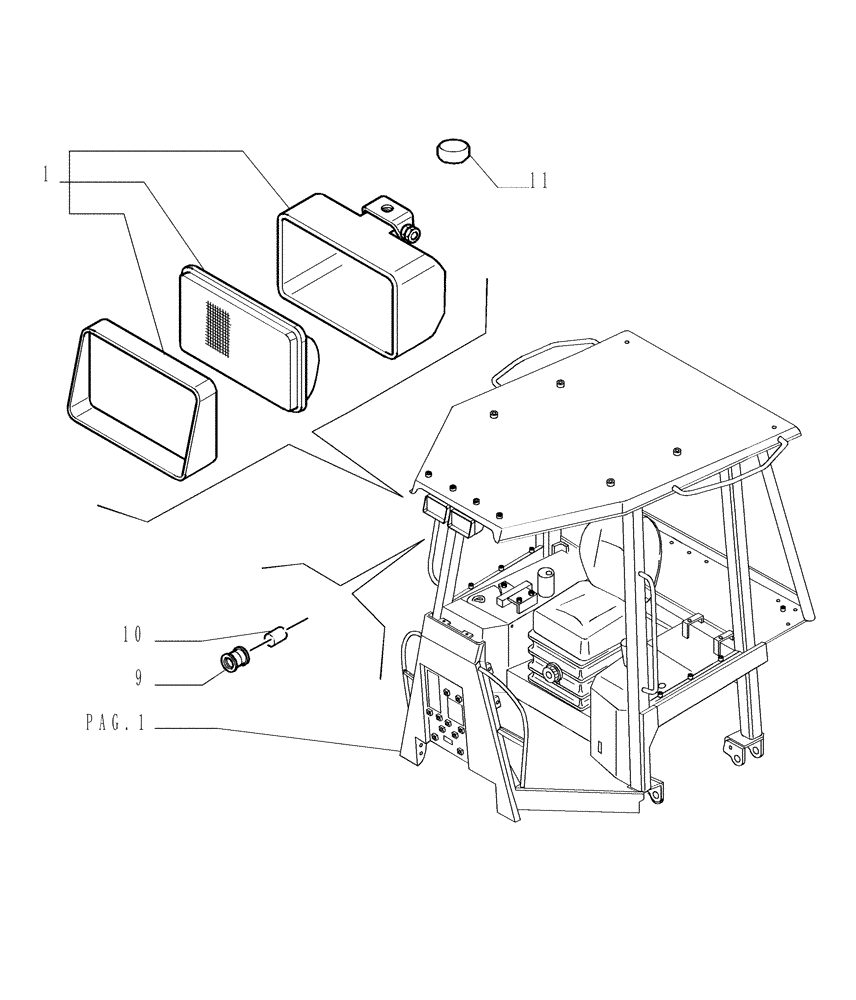 1
11
10
9
PAG.1