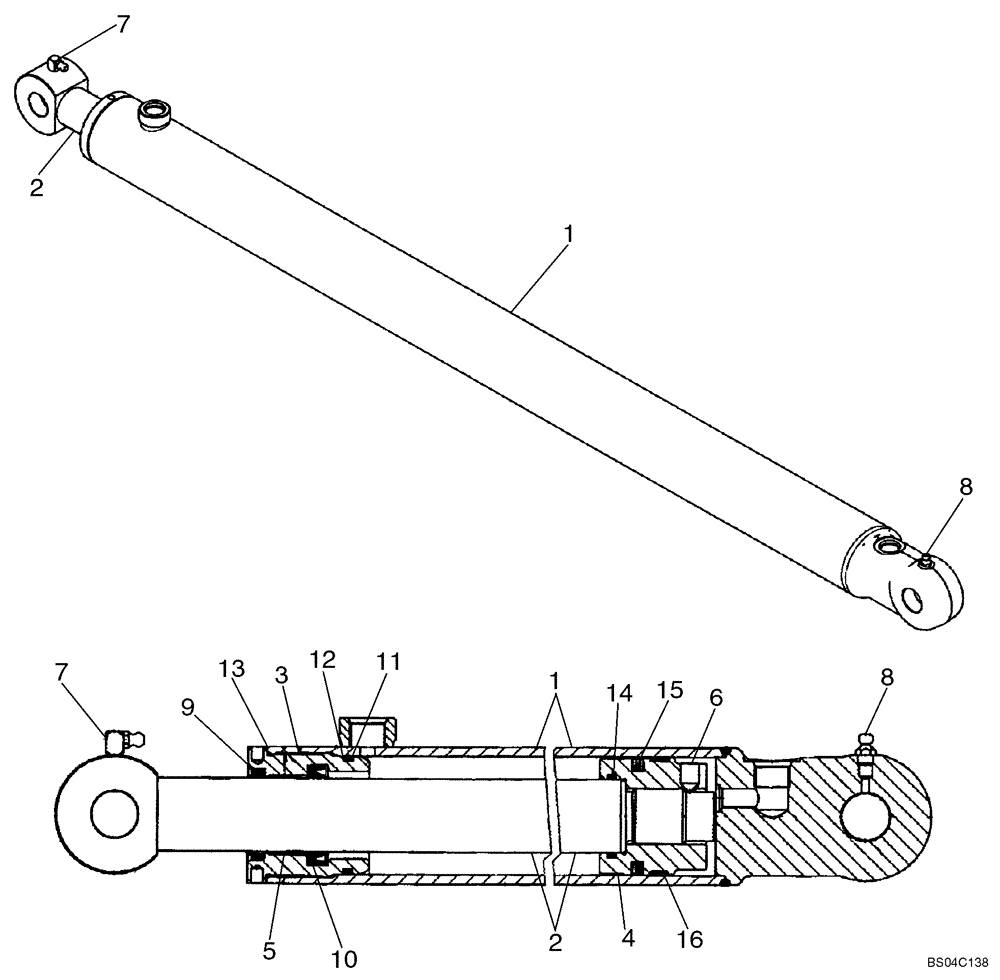 7
2
1
8
7
13
3
12
11
9
1
14
15
6
8
5
10
2
4
16
BS04C138