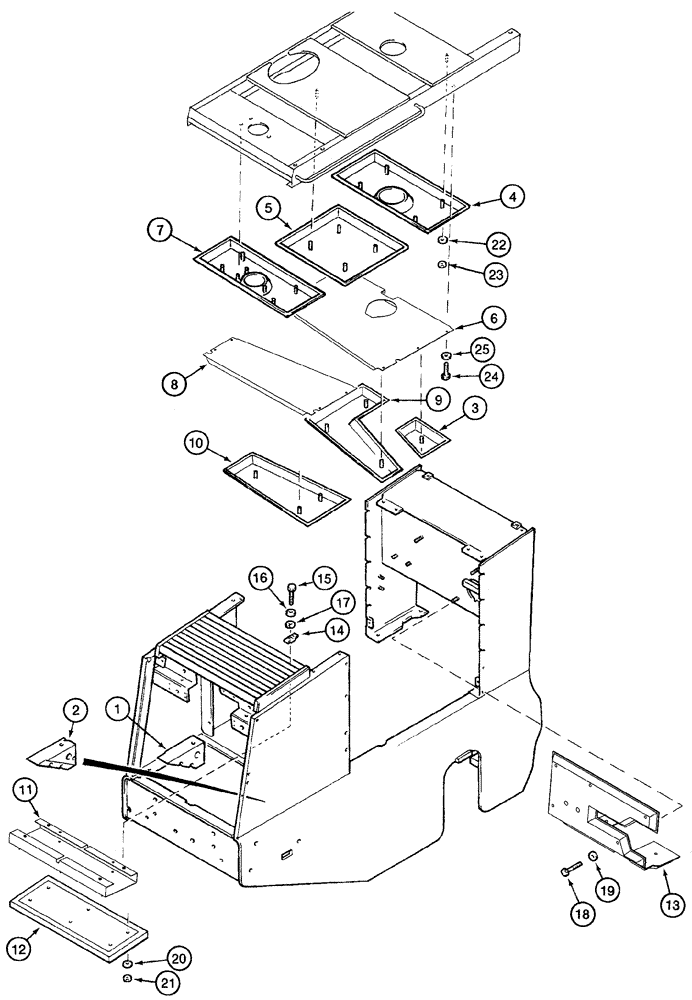 4
5
7
22
23
6
25
24
8
9
3
10
16
15
17
14
2
1
11
12
20
21
18
19
13