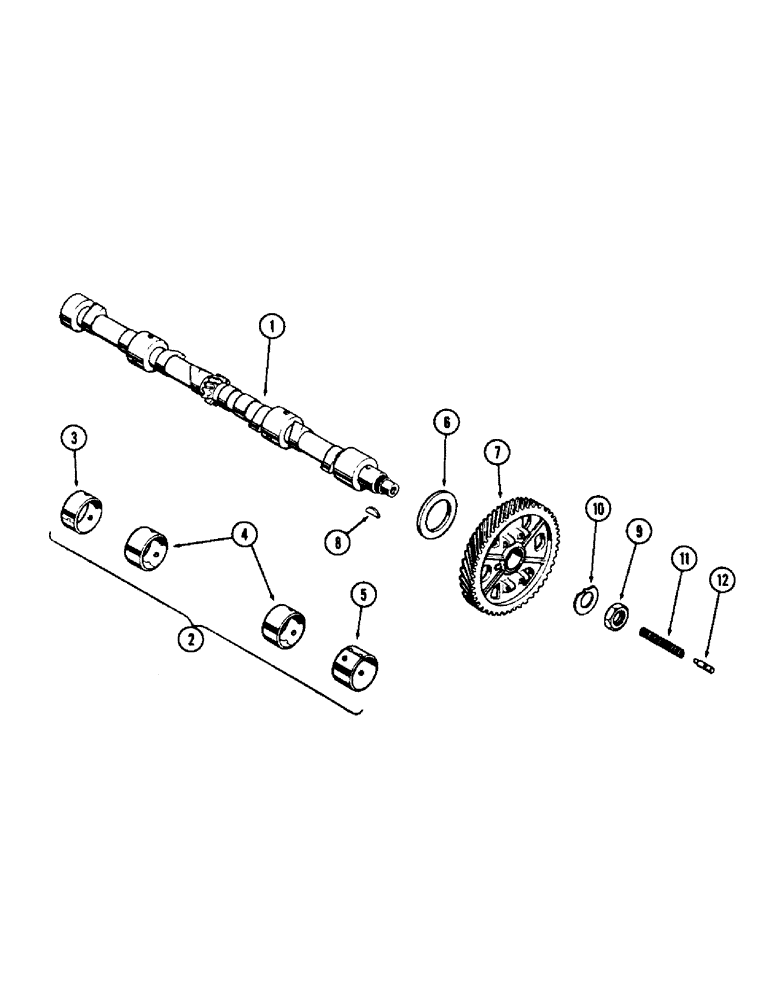 1
3
4
2
5
8
6
7
10
9
11
12