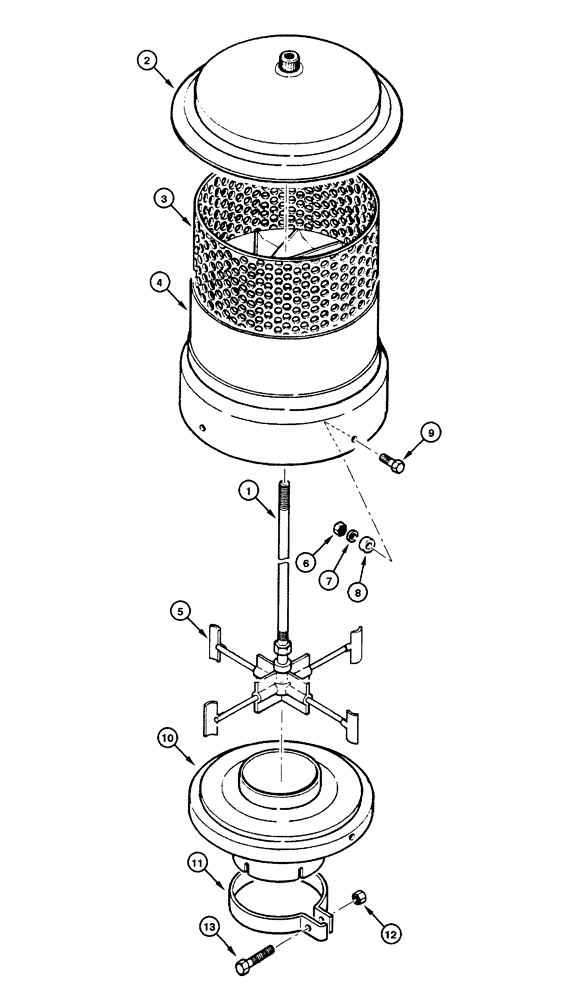 2
3
4
9
1
6
7
8
5
10
11
12
13