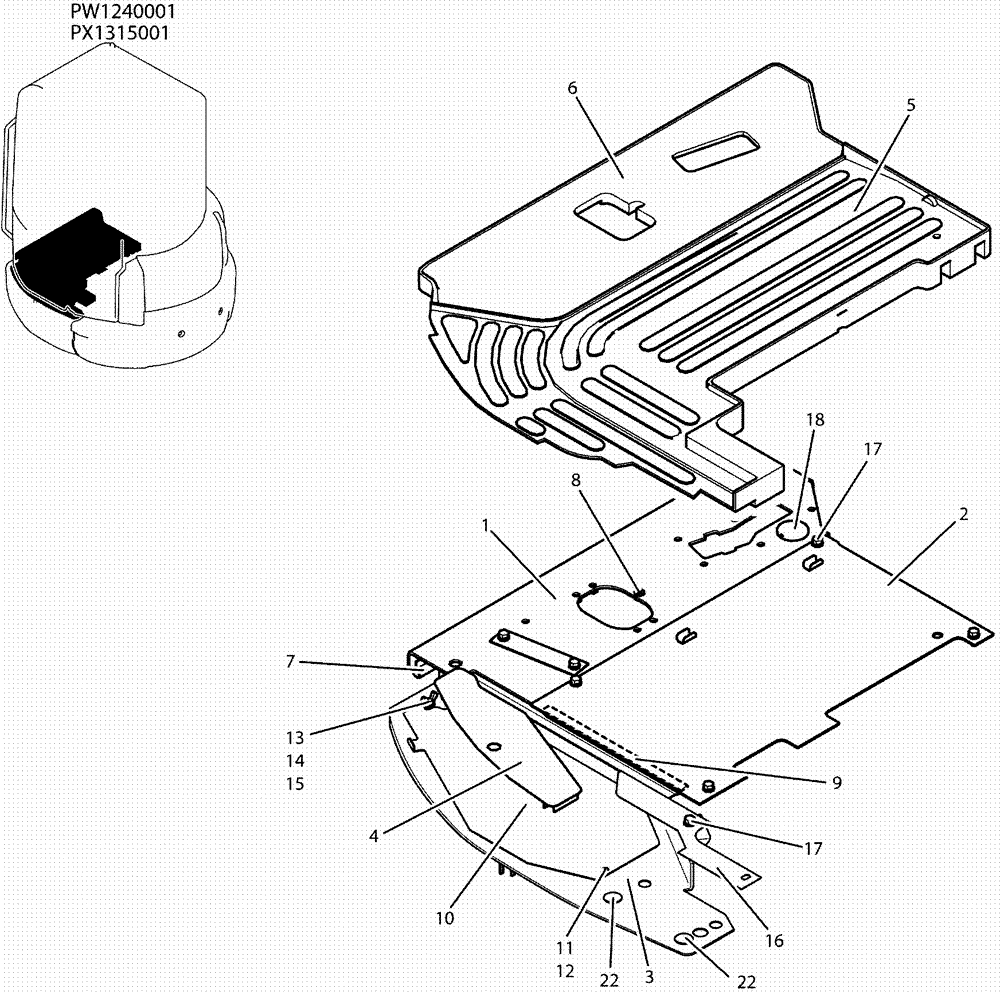 PW1240001
PX1315001

6
5
18
17
8
1
2
7
13
14
15
9
4
17
10
11
12
16
22
3
22