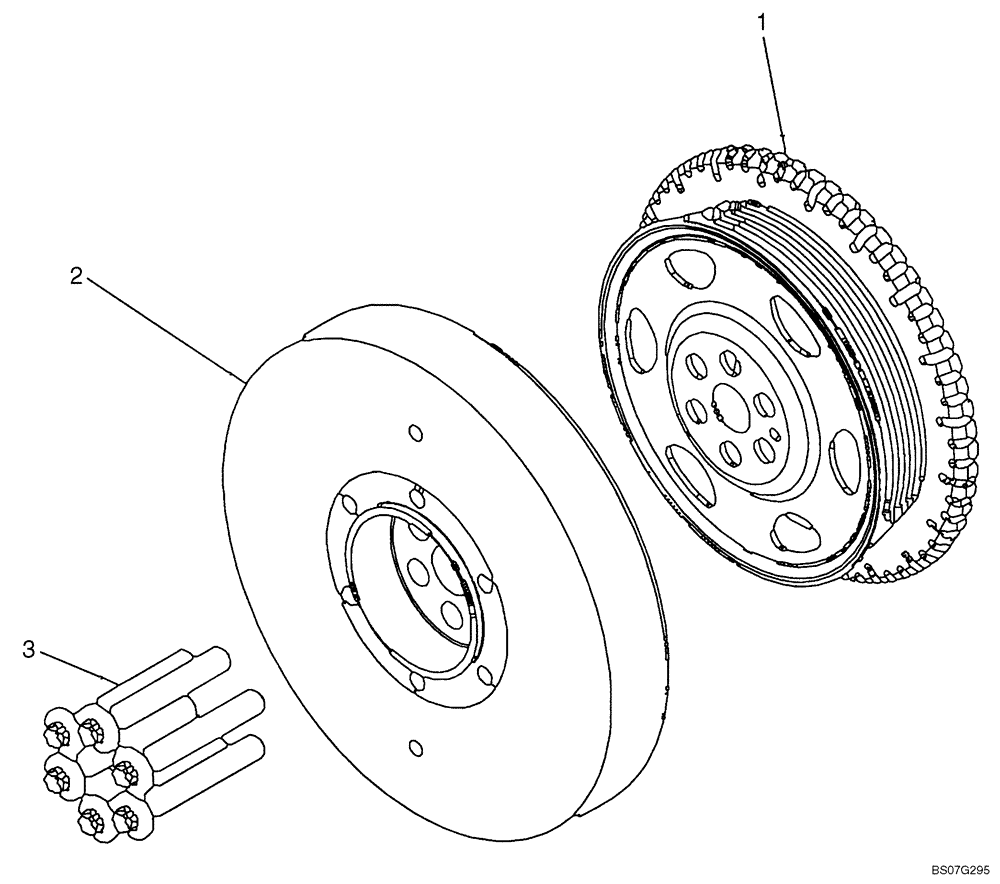 1

2

3

BS07G295