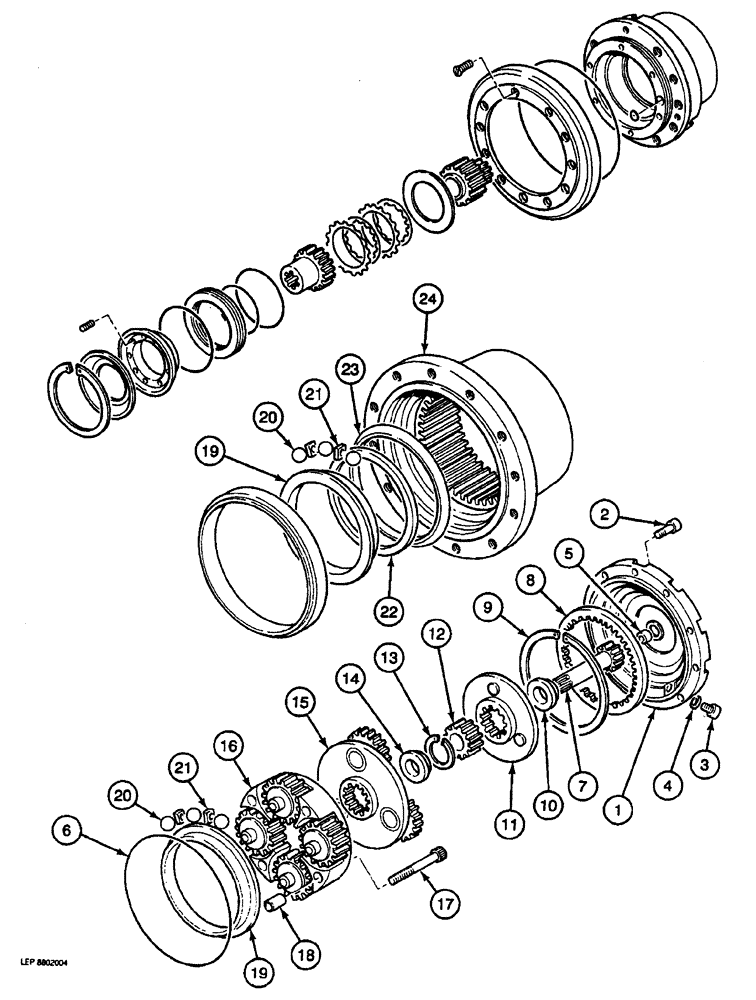 24
23
21
20
19
22
2
5
8
9
12
13
14
15
16
21
20
6
19
18
17
11
10
7
1
4
3
LEP 8802004