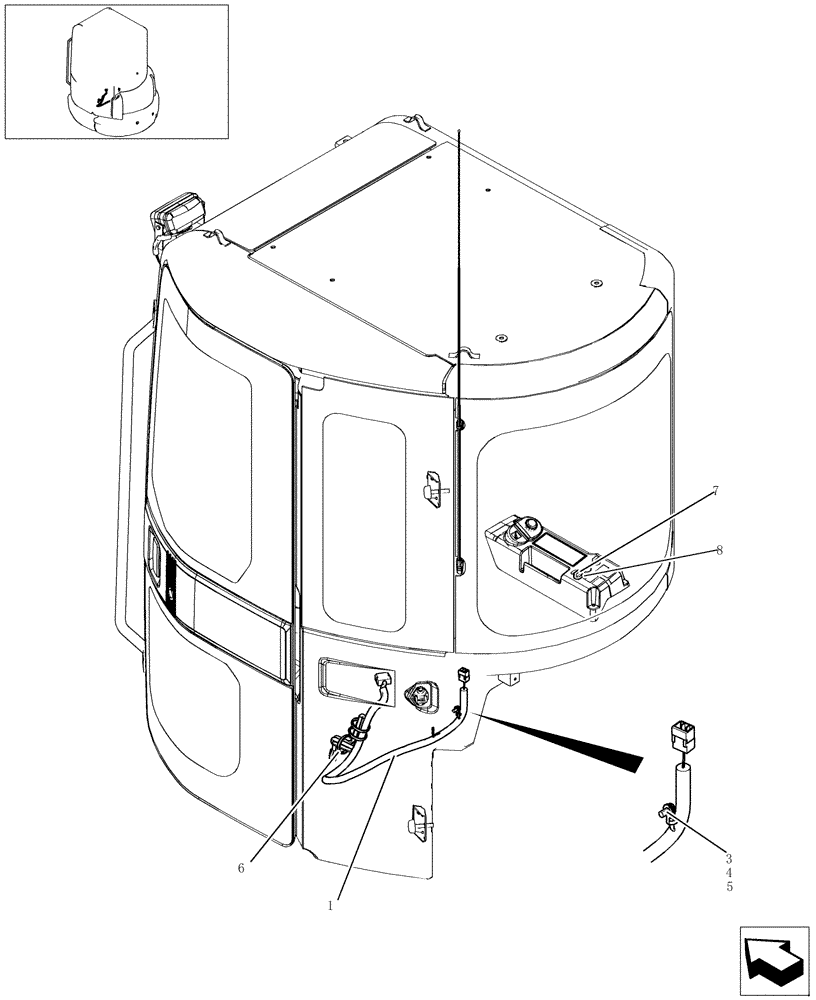 7
8
6
1
3
4
5