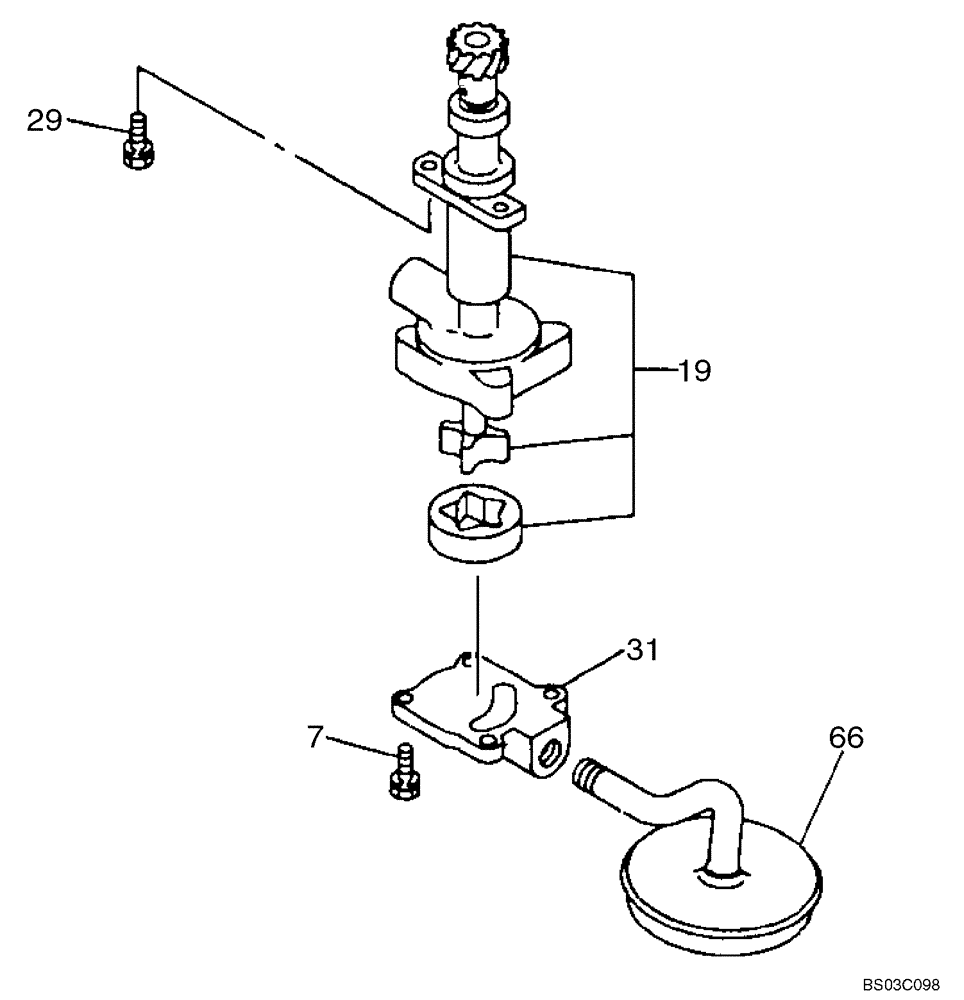 29

19

31

7

66

BS03C098