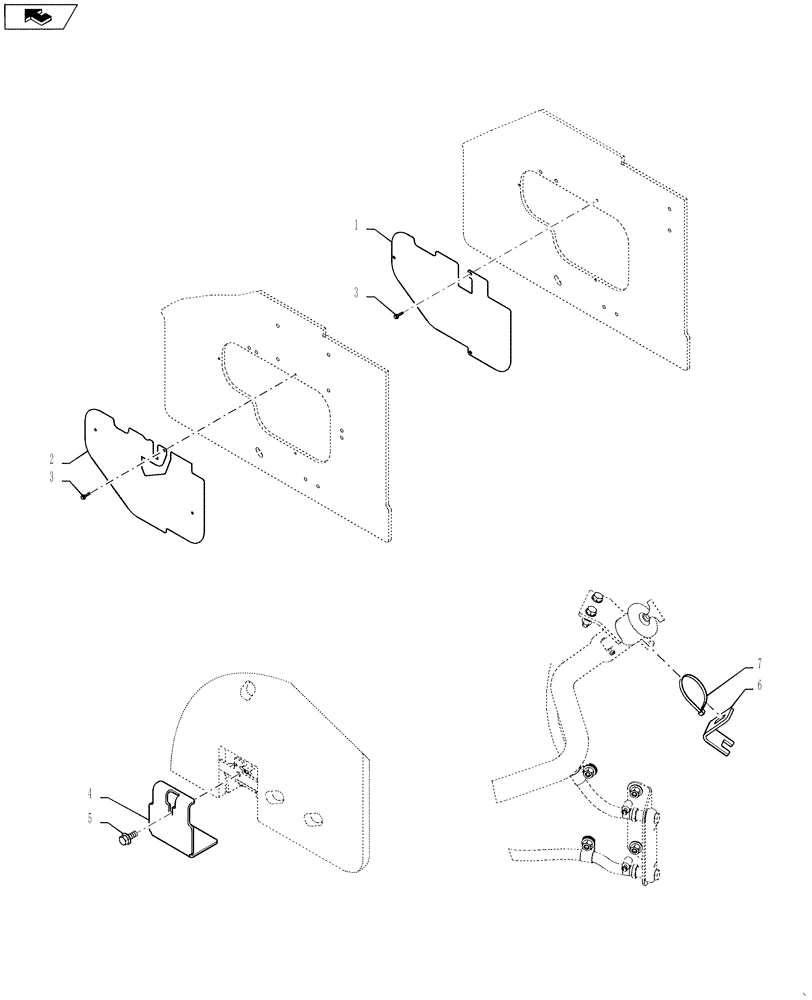 1
3
2
3
7
6
4
5