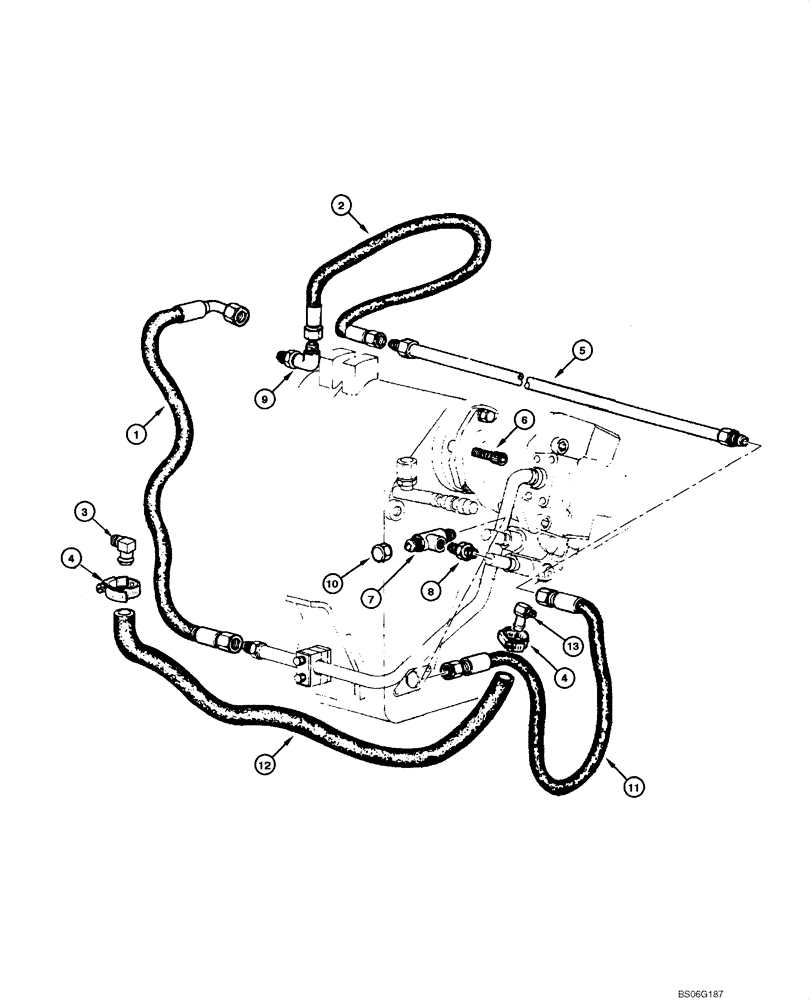 2
5
9
1
6
3
4
10
7
8
13
4
12
11
BS06G187