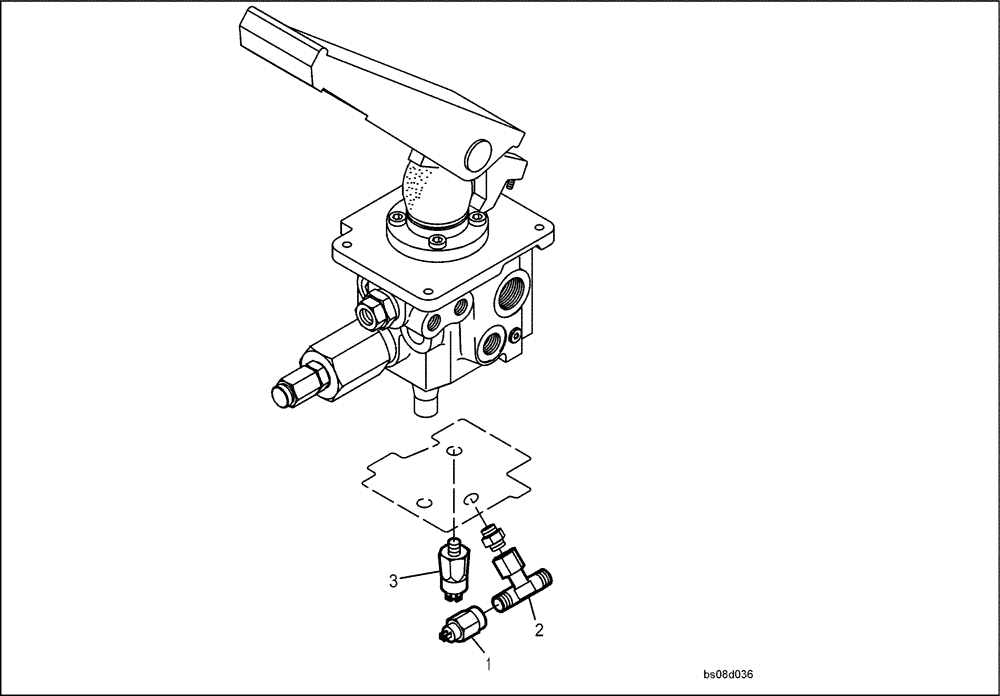 3
2
1
bs08d036