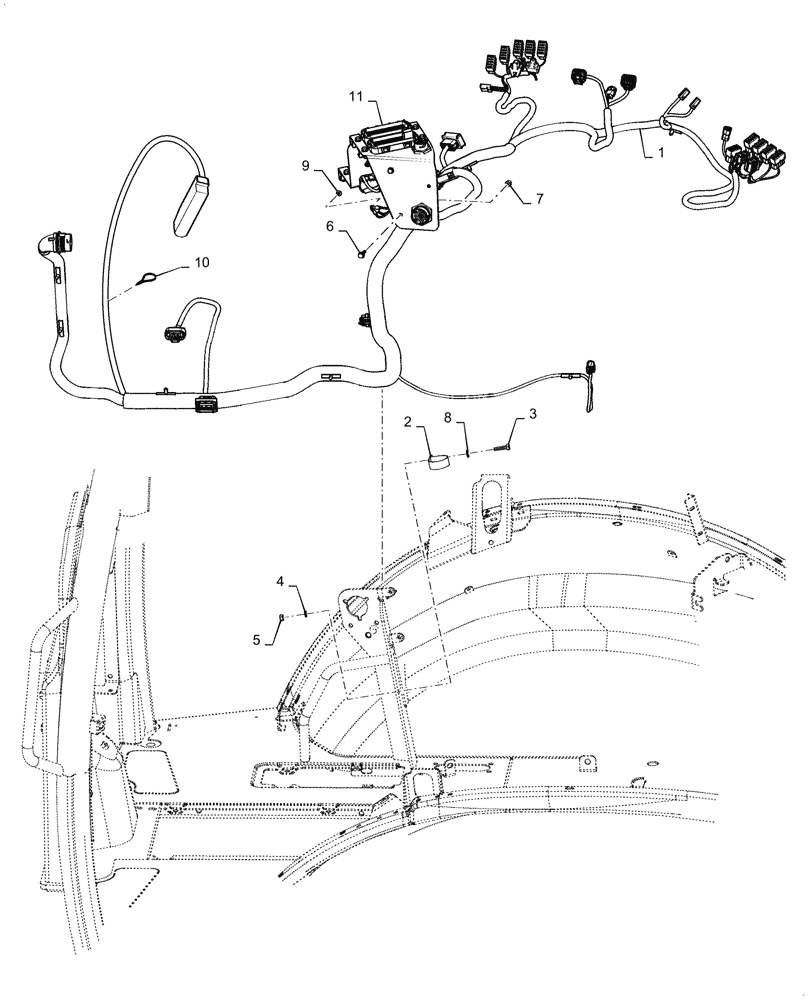 11
1
9
7
6
10
2
8
3
4
5