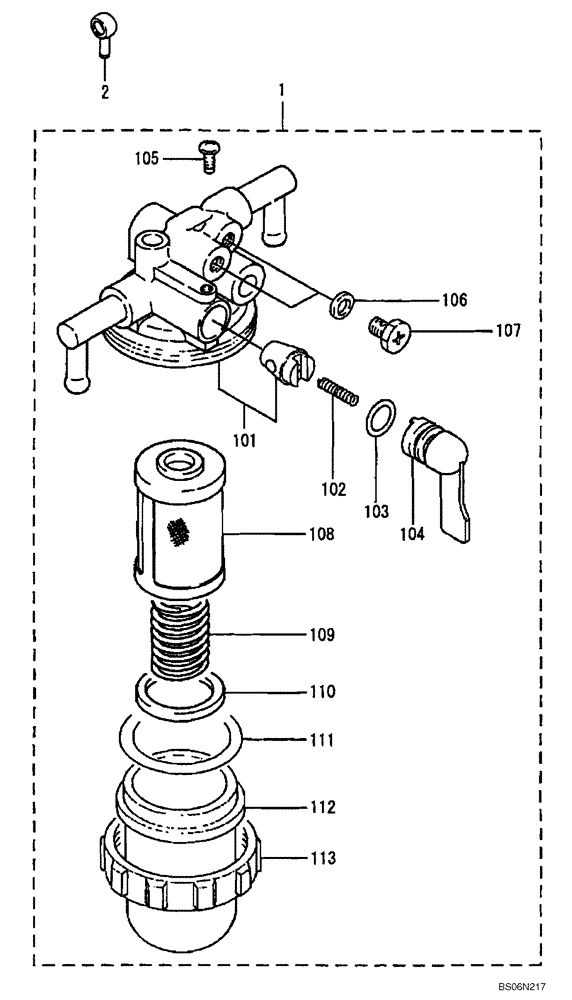 2

1

105

106

107

101

102

103

104

108

109

110

111

112

113

BS06N217