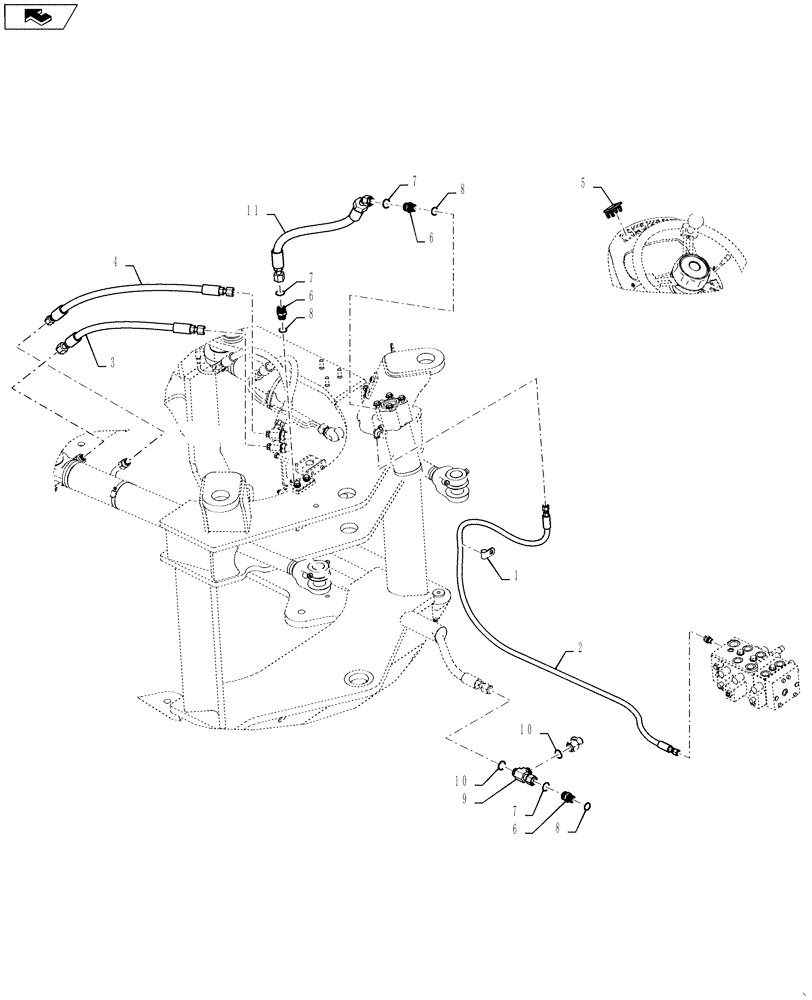 11
7
8
6
5
4
7
6
8
3
1
2
10
10
9
7
6
8