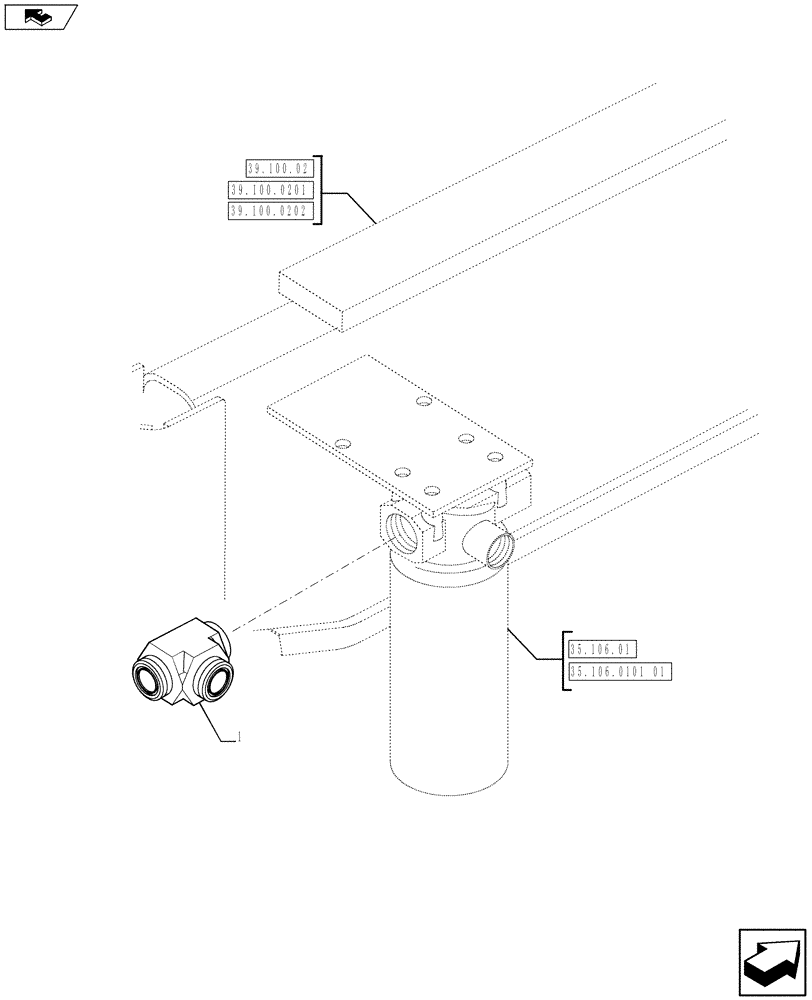 39.100.02
39.100.0201
39.100.0202

35.106.01
35.106.0101 01

1