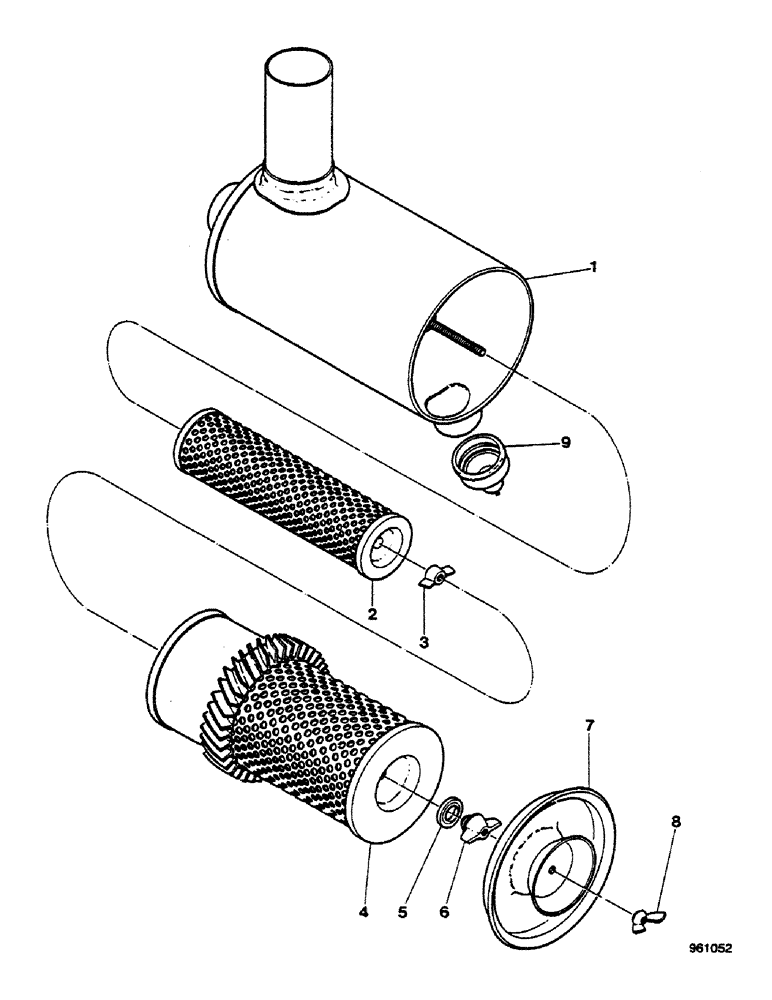 1
9
2
3
7
8
4
5
6
961052