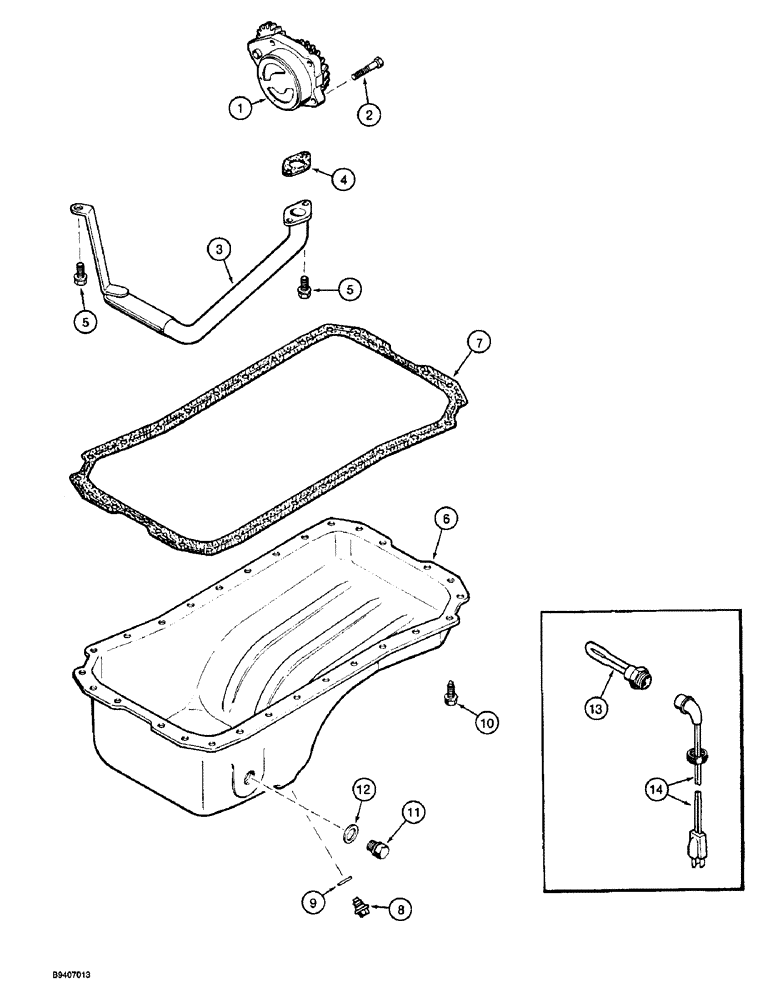 1
2
4
3
5
5
7
6
13
10
14
12
11
9
8
B9407013