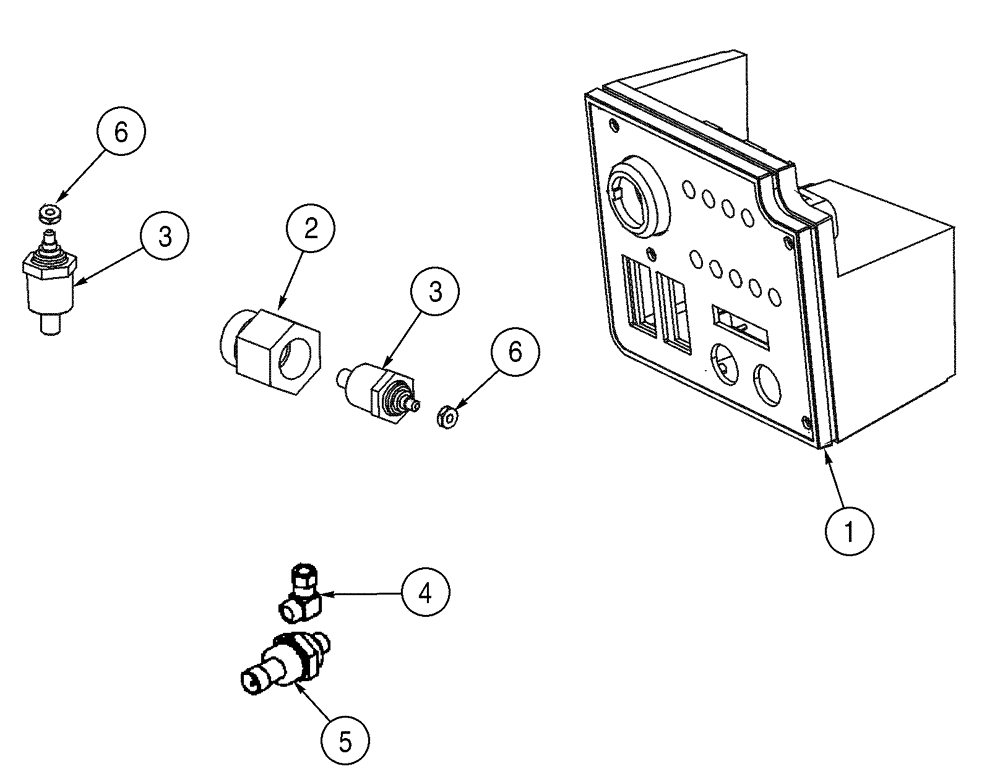 6
3
2
3
6
1
4
5