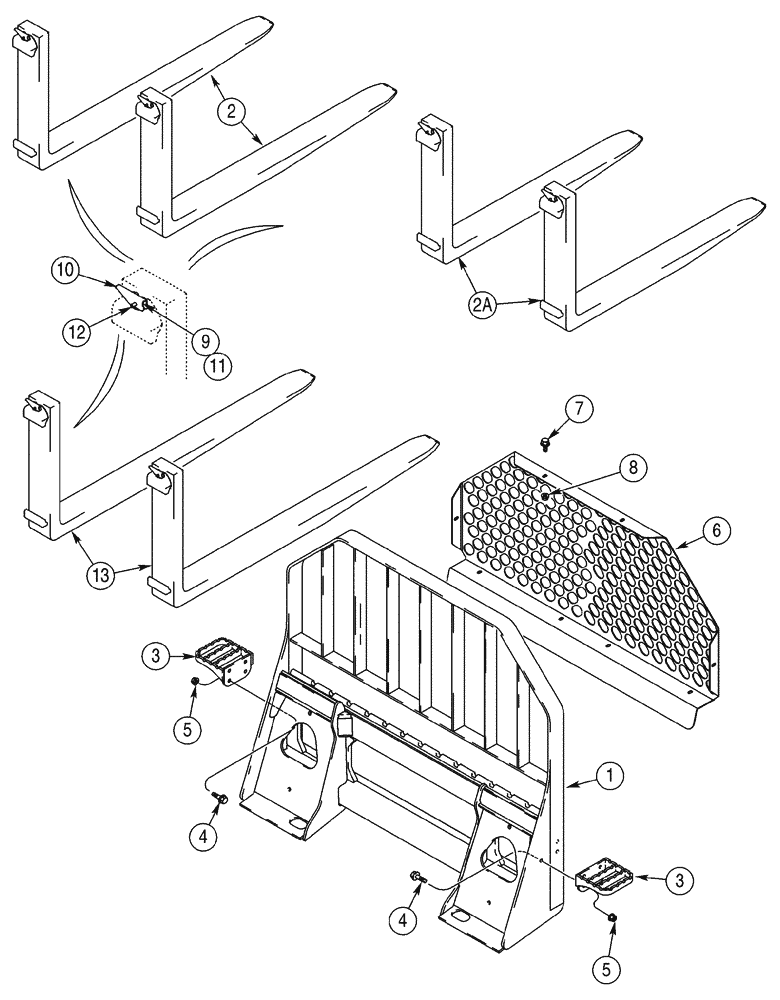 2
2A
10
12
9
11
7
8
6
13
3
5
1
4
4
3
5