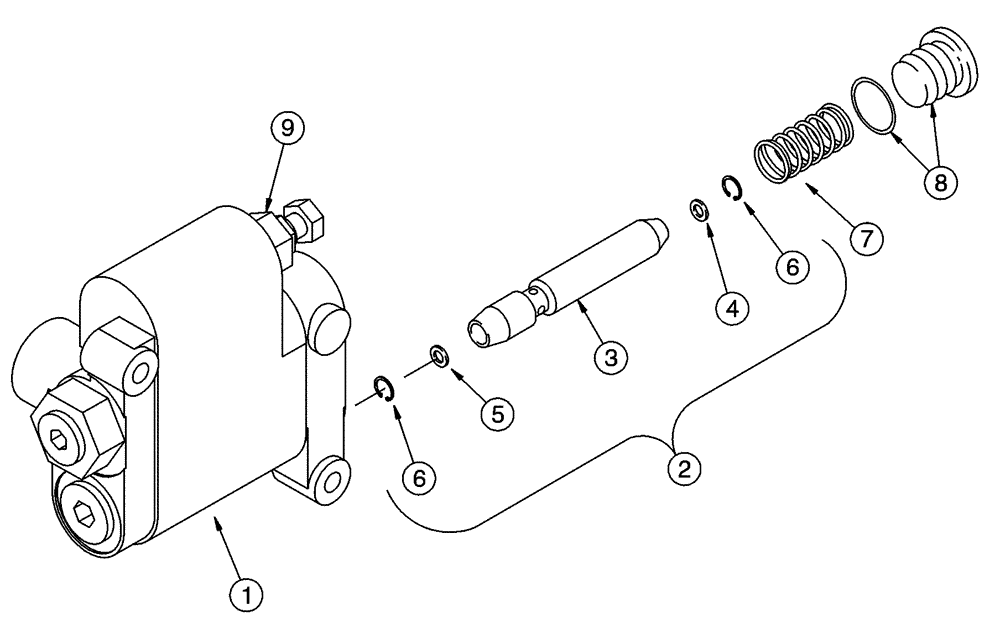 9
8
7
6
4
3
5
6
2
1