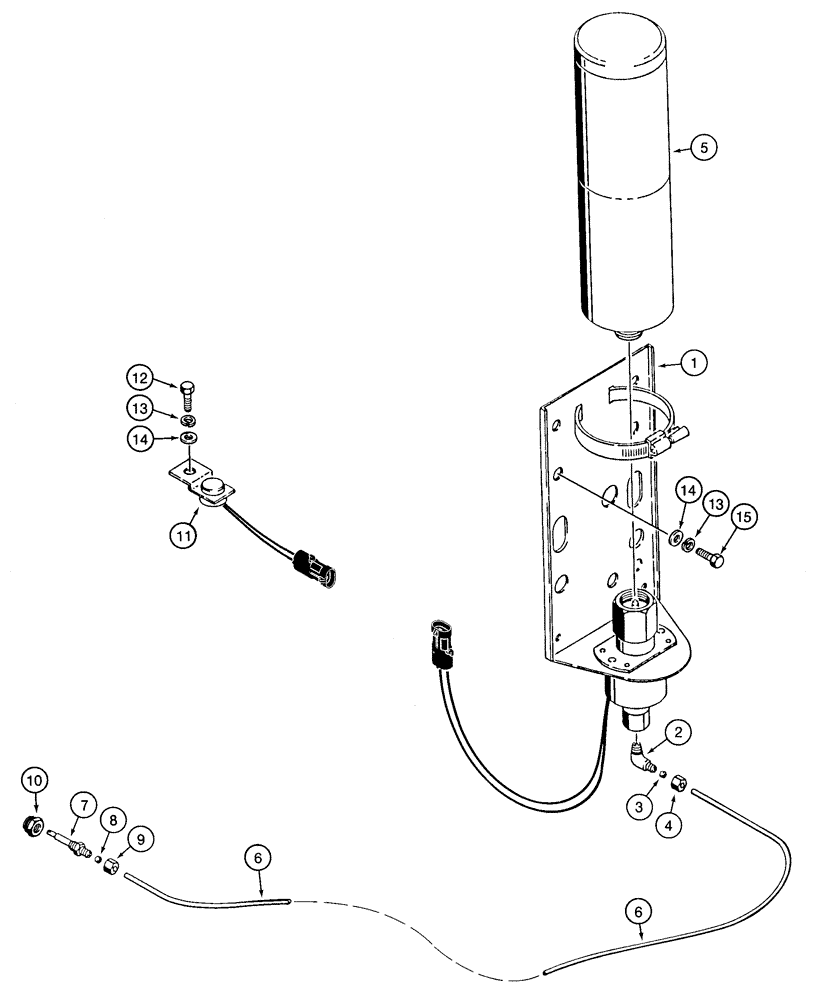 5
1
12
13
14
11
14
13
15
2
3
4
10
7
8
9
6
6