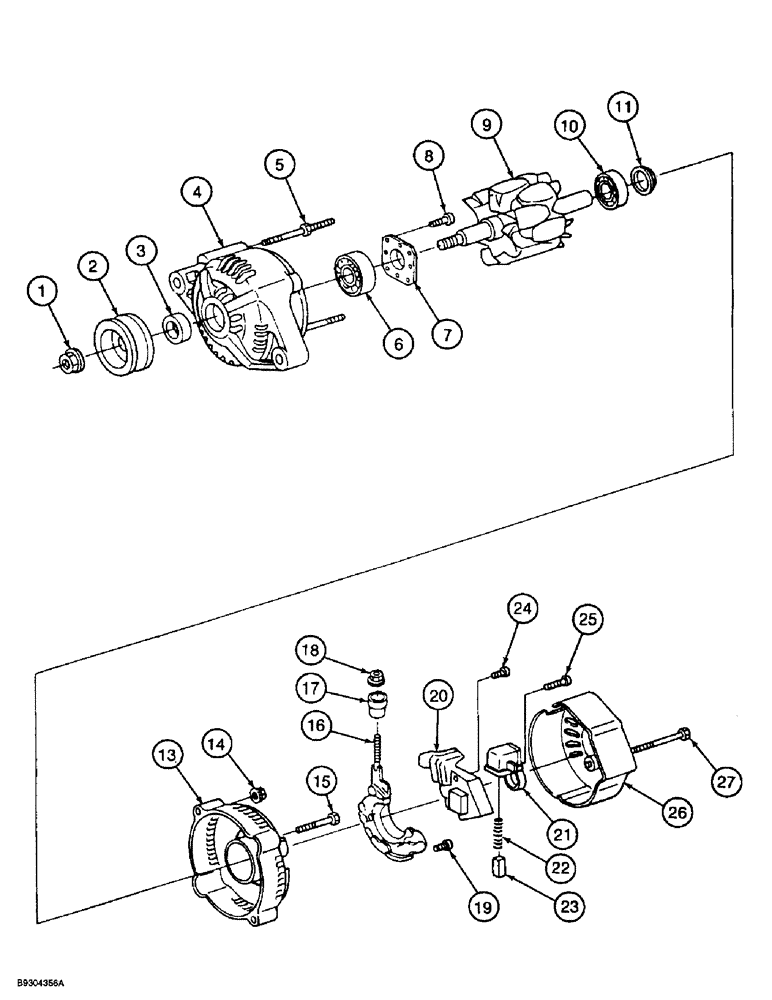 1
2
3
4
5
6
7
8
9
10
11
13
14
15
16
17
18
19
20
21
22
23
24
25
26
27
B9304356A