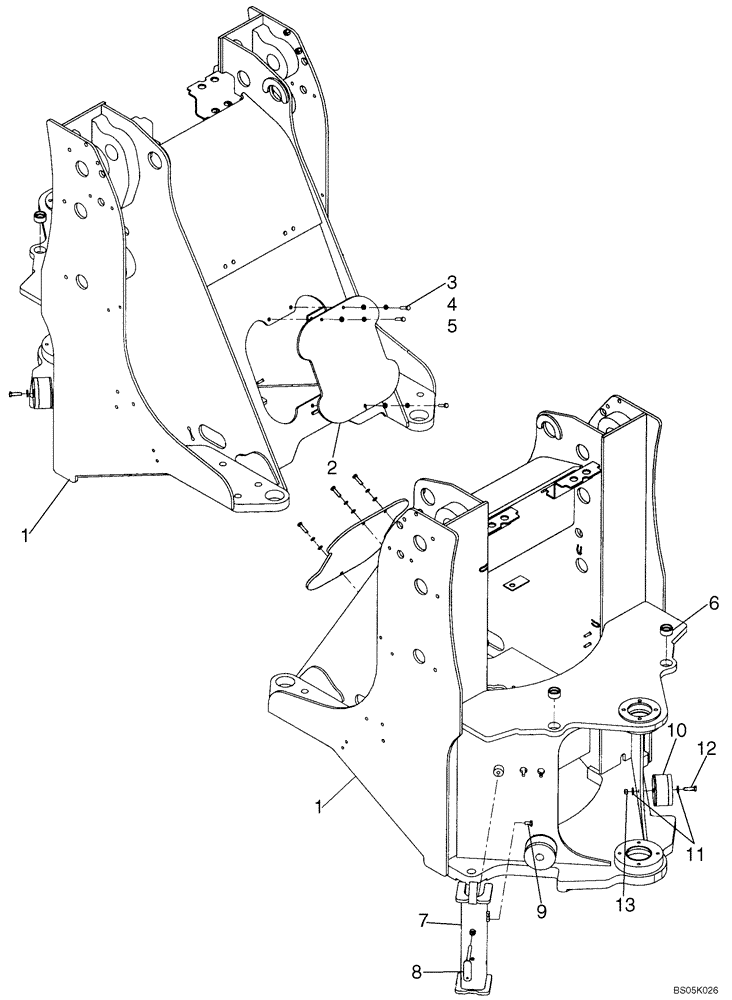 3
4
5
2
1
6
10
12
1
11
9
13
7
8
BS05K026