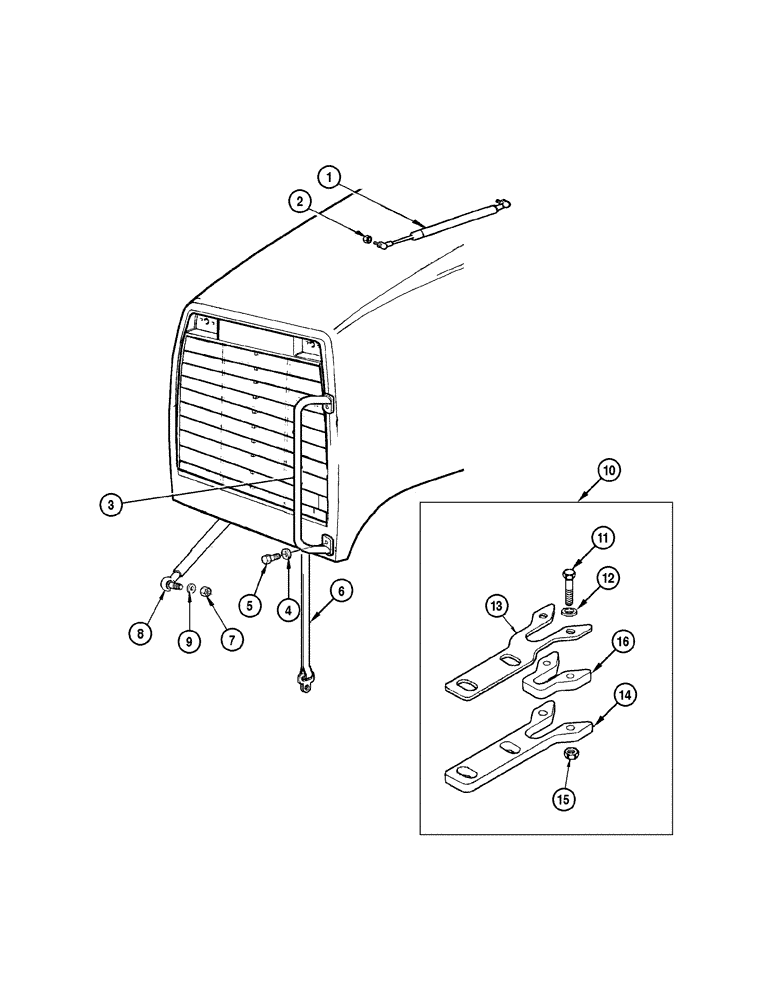 1
2
3
8
9
7
5
4
6
10
11
12
13
16
14
15