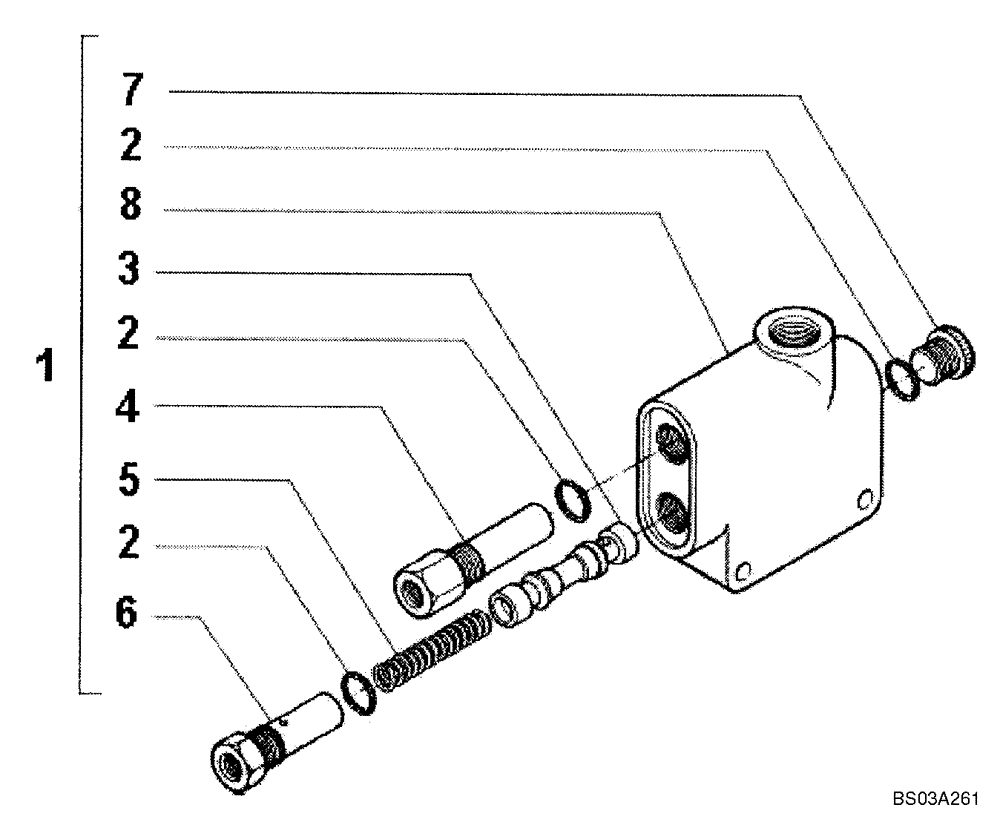 1
7
2
8
3
2
4
5
2
6
BS03A261