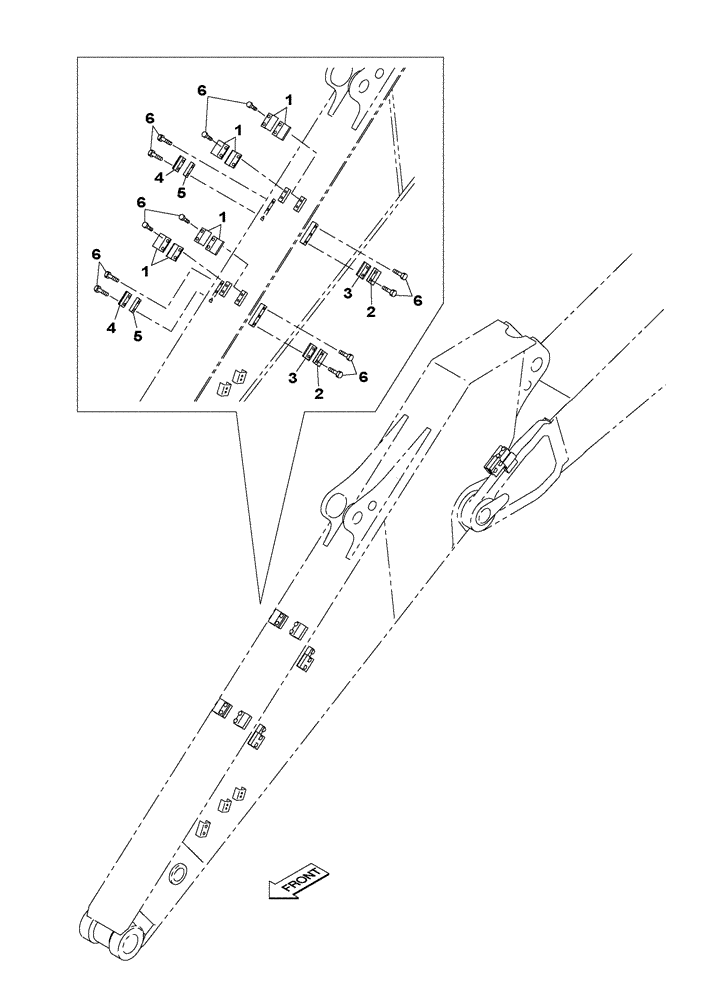 6
1
6
1
4
5
6
1
1
6
4
5
3
2
6
3
2
6
FRONT