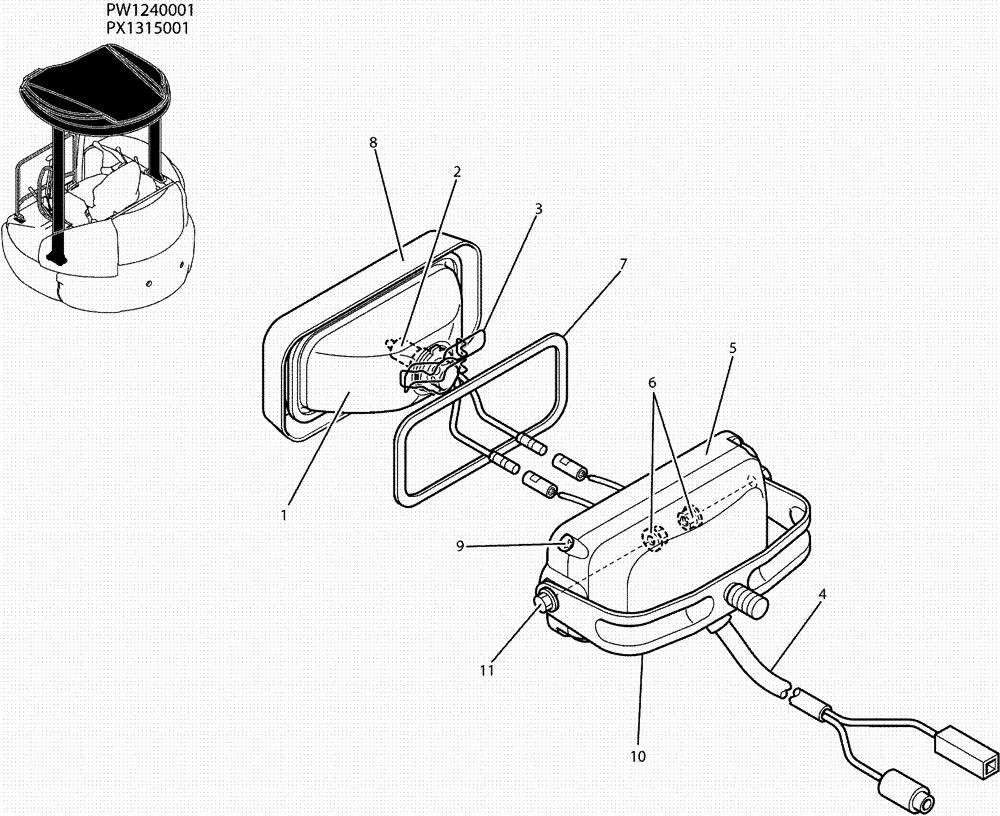 PW1240001
PX1315001

8
2
3
7
5
6
1
9
4
11
10