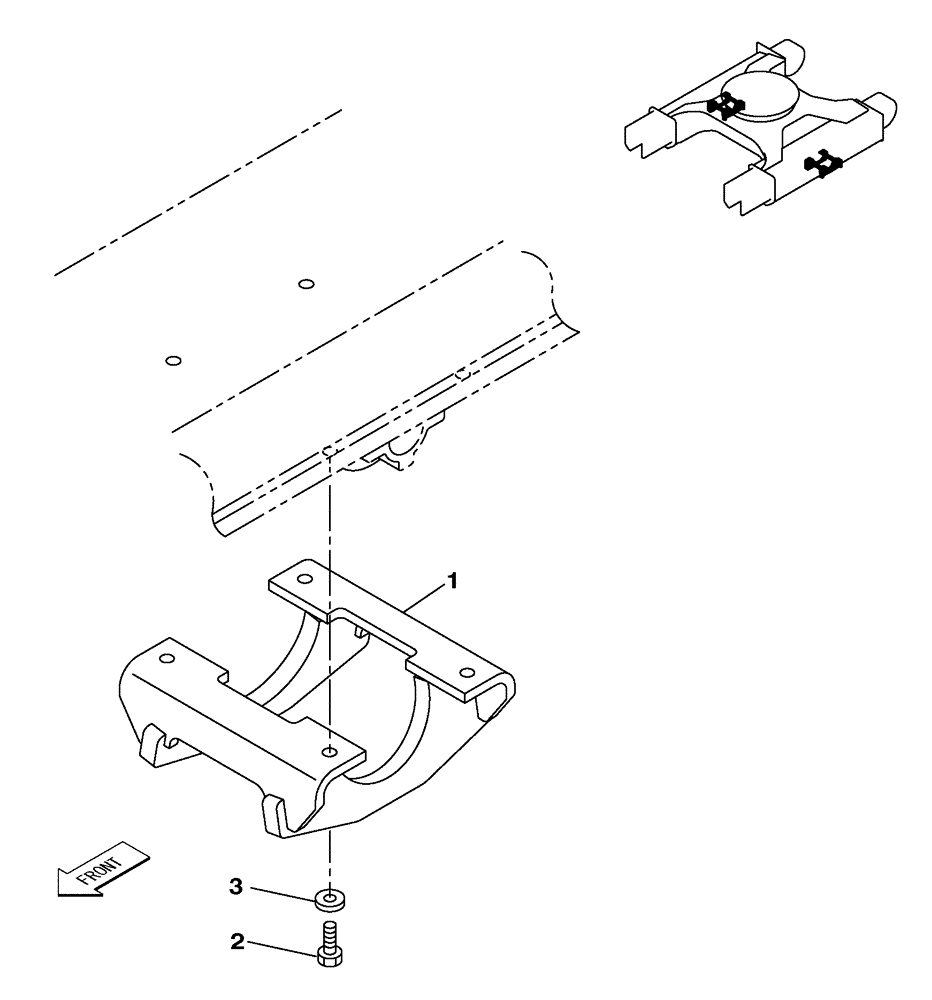 1

FRONT

3

2