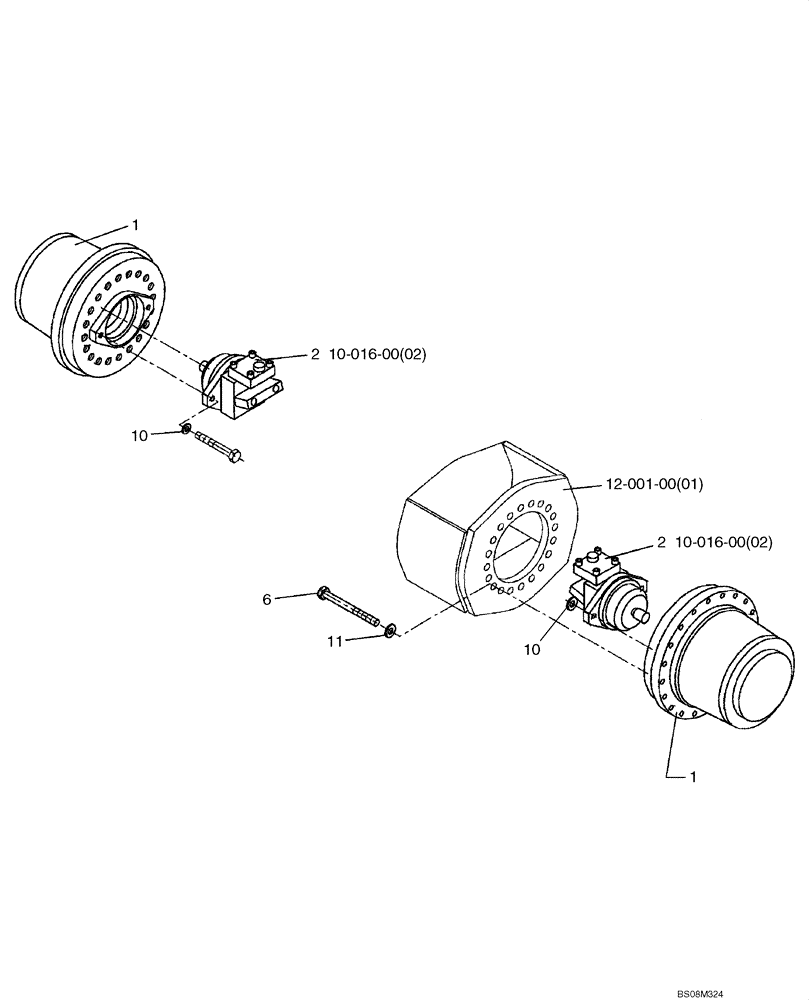 1

2 10-016-00(02)

10

12-001-00(01)

2 10-016-00(02)

6

11

10

1

BS08M324