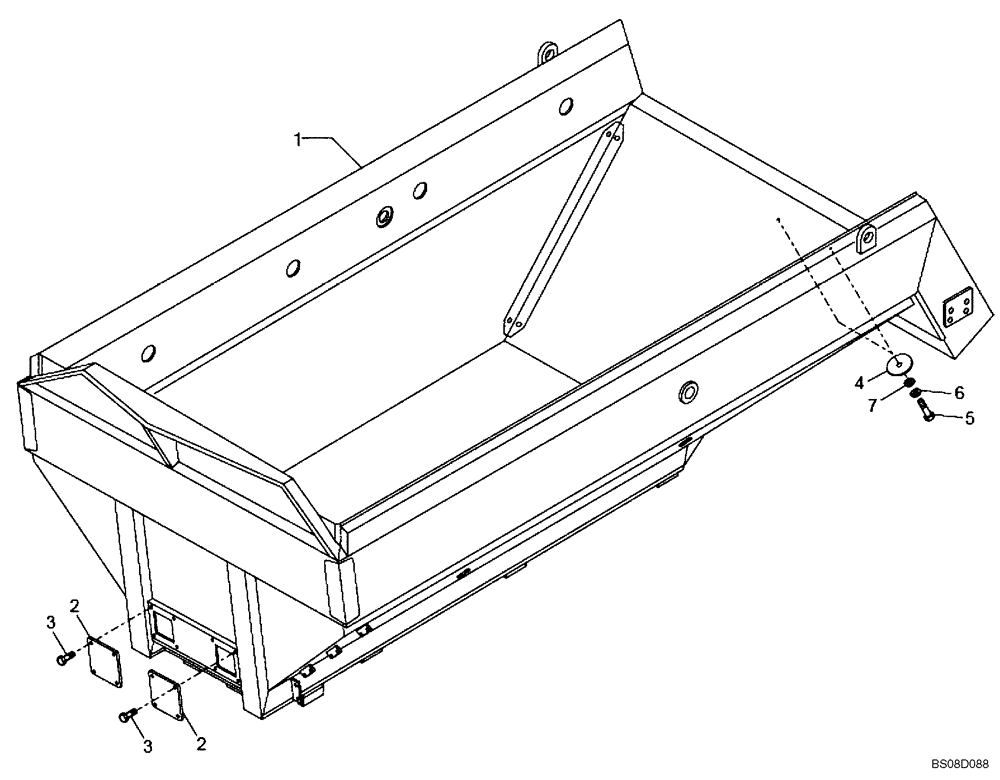 1
4
6
7
5
3
2
3
2
BS08D088