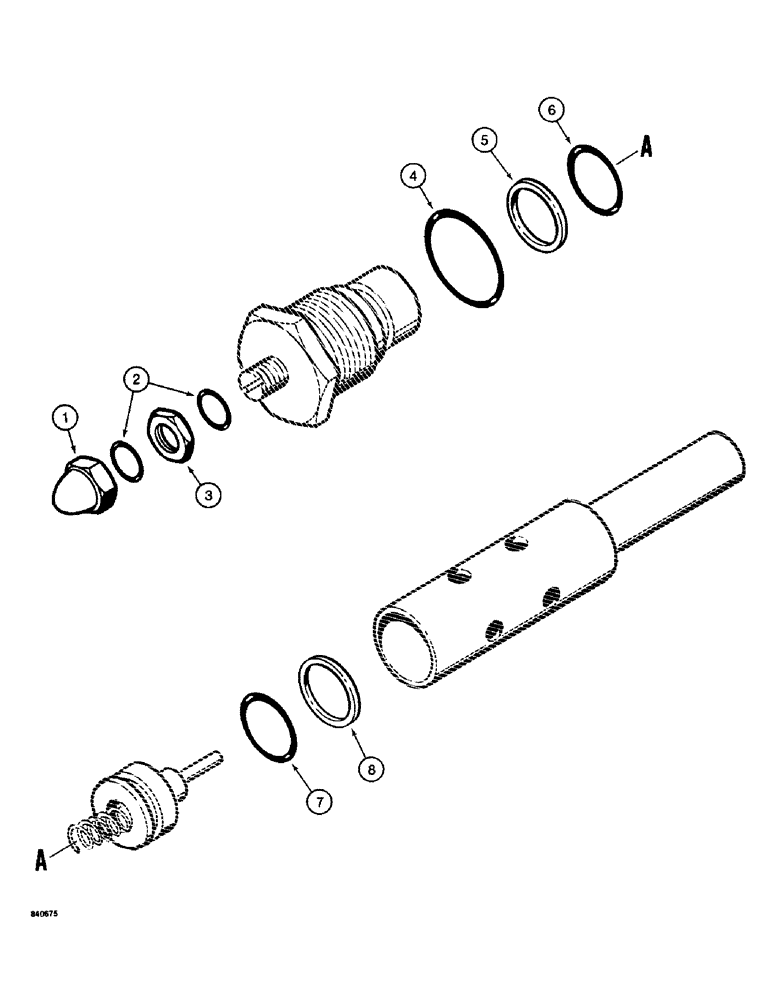 6
5
A
4
2
1
3
8
7
A
840675