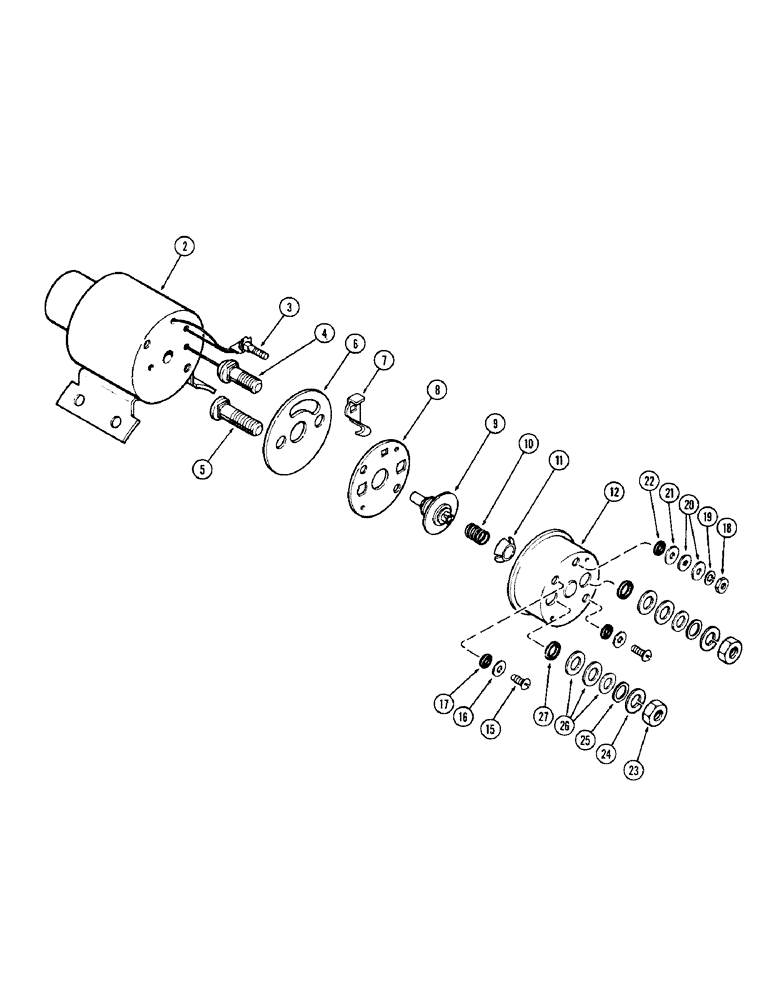 2
3
4
6
7
8
5
9
10
11
12
22
21
20
19
18
17
16
15
27
26
25
24
23