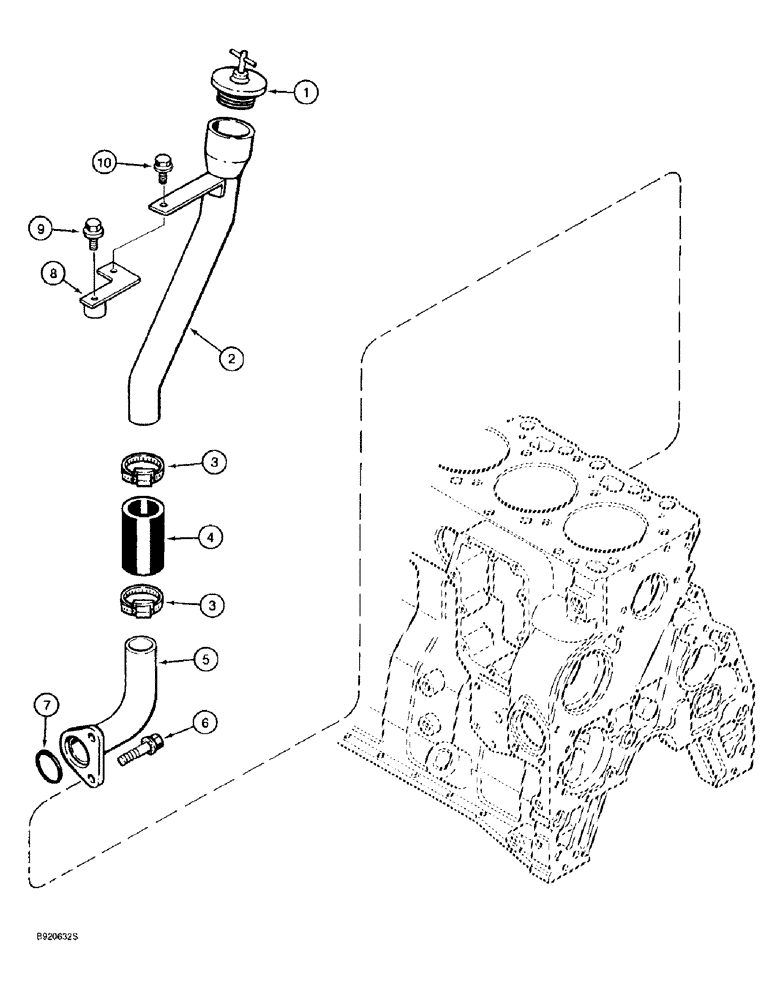 1
10
9
8
2
3
4
3
5
7
6
B920632S