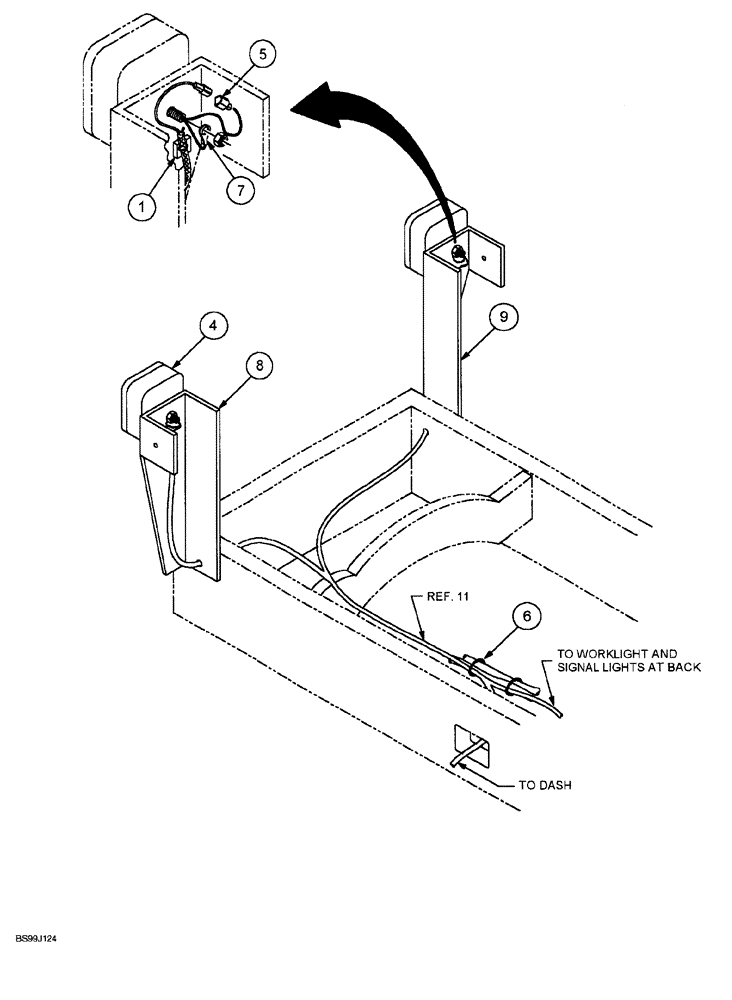 5

1

7

9

4

8

REF. 11

6

TO WORKLIGHT AND SIGNAL LIGHTS AT BACK

TO DASH

BS99J124