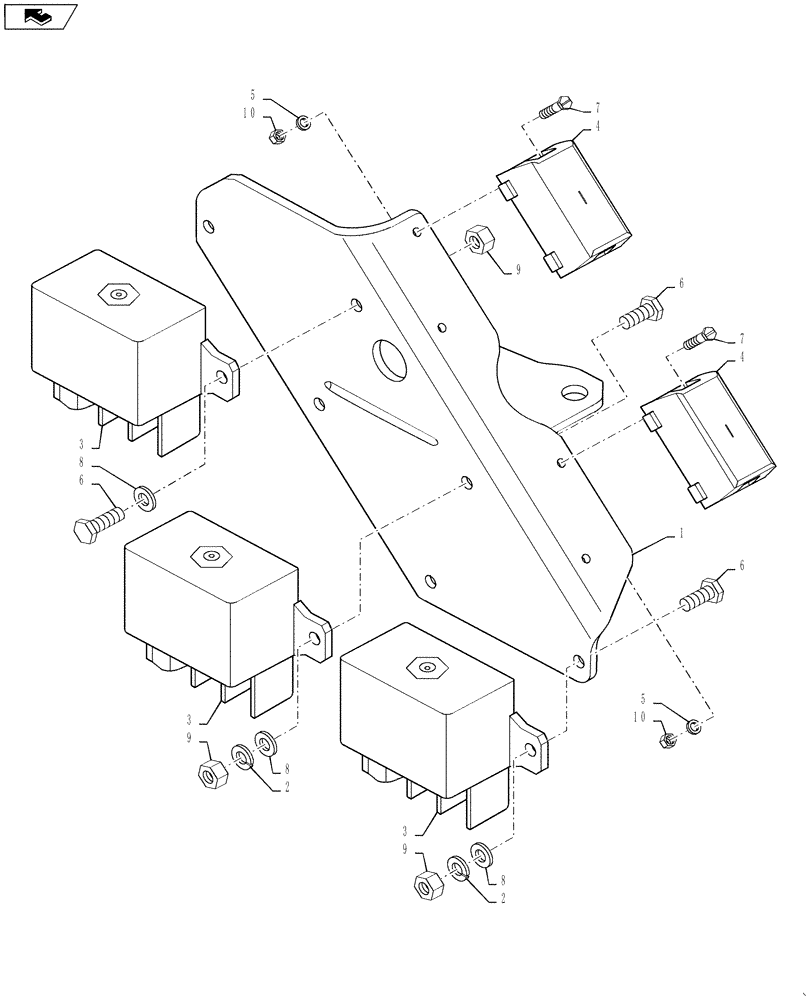 5
10
7
4
9
6
7
4
3
8
6
1
6
3
9
8
2
5
10
3
9
8
2