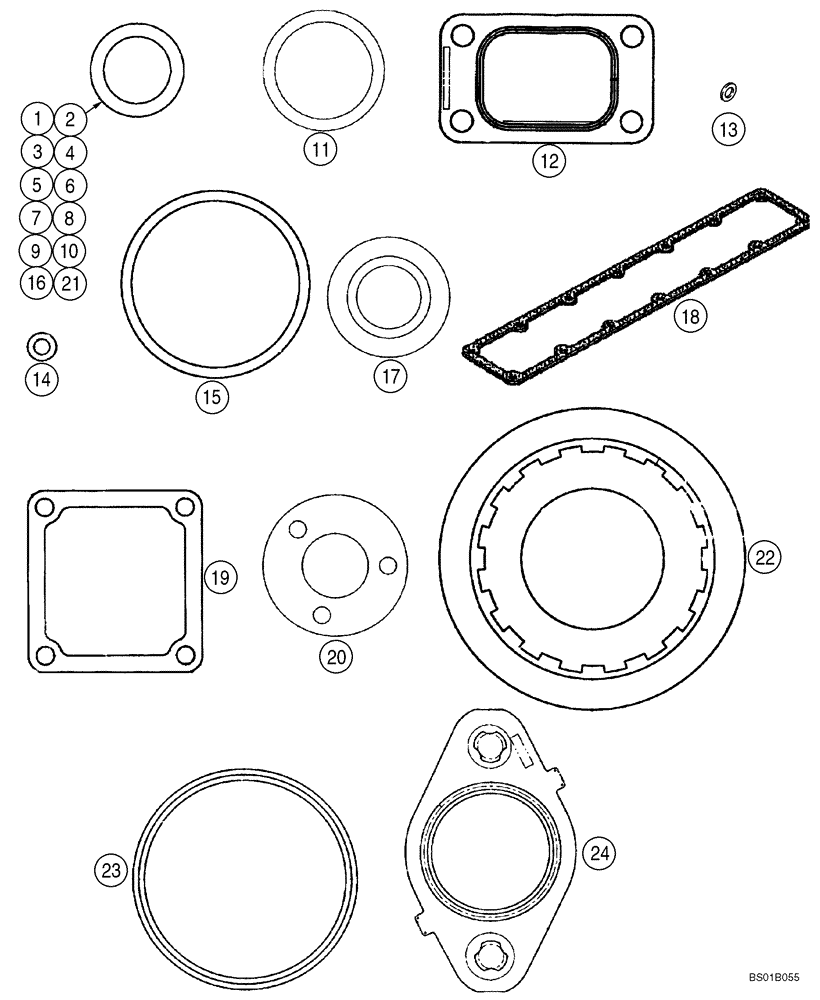 1 2
3 4
5 6
7 8
9 10
16 21
11
12
13
14
15
17
18
19
20
22
23
24
BS01B055