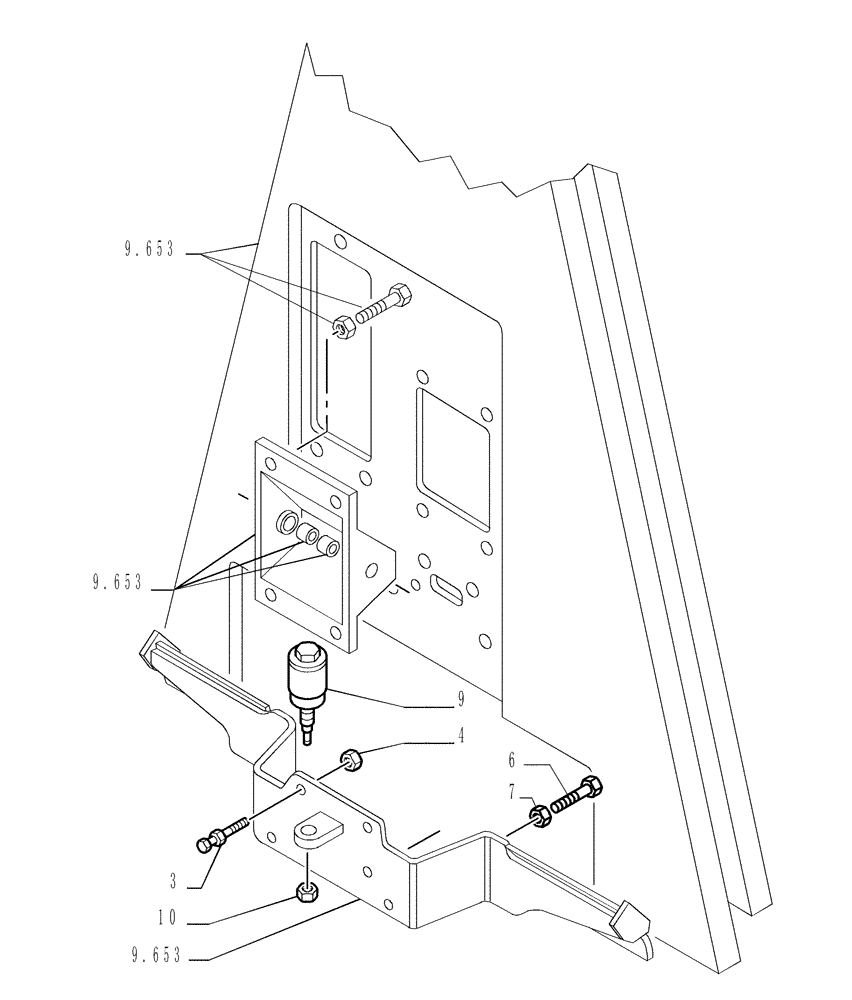 9.653
9.653
9
4
6
7
3
10
9.653