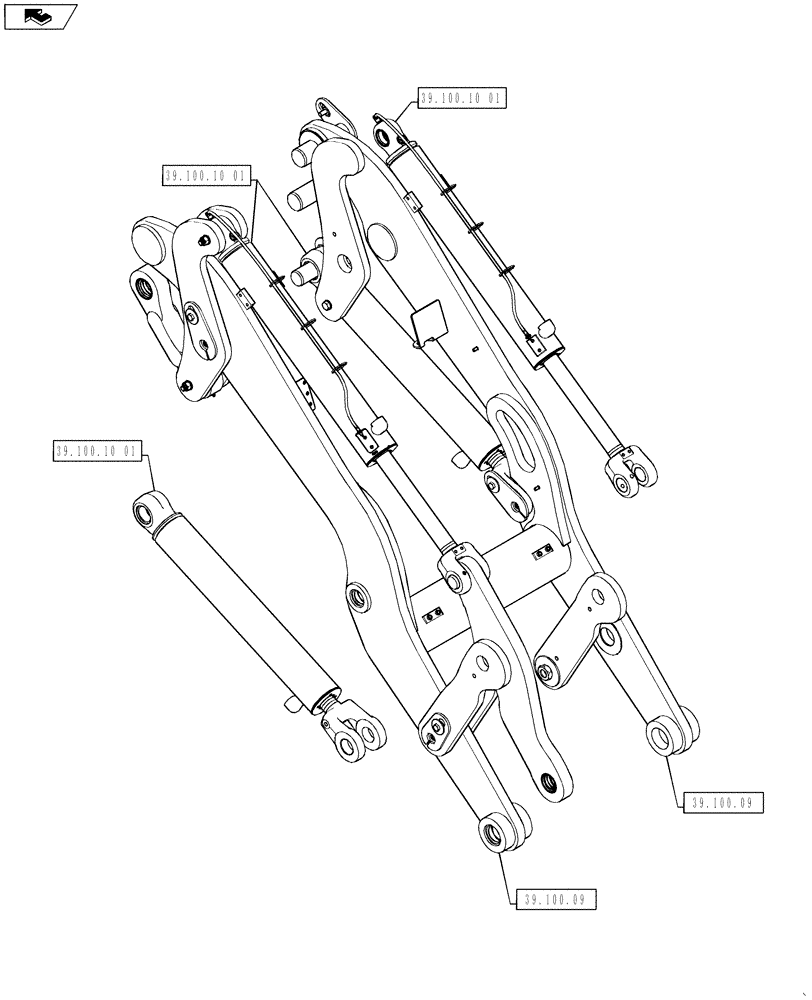 39.100.10 01

39.100.10 01

39.100.10 01

39.100.09

39.100.09